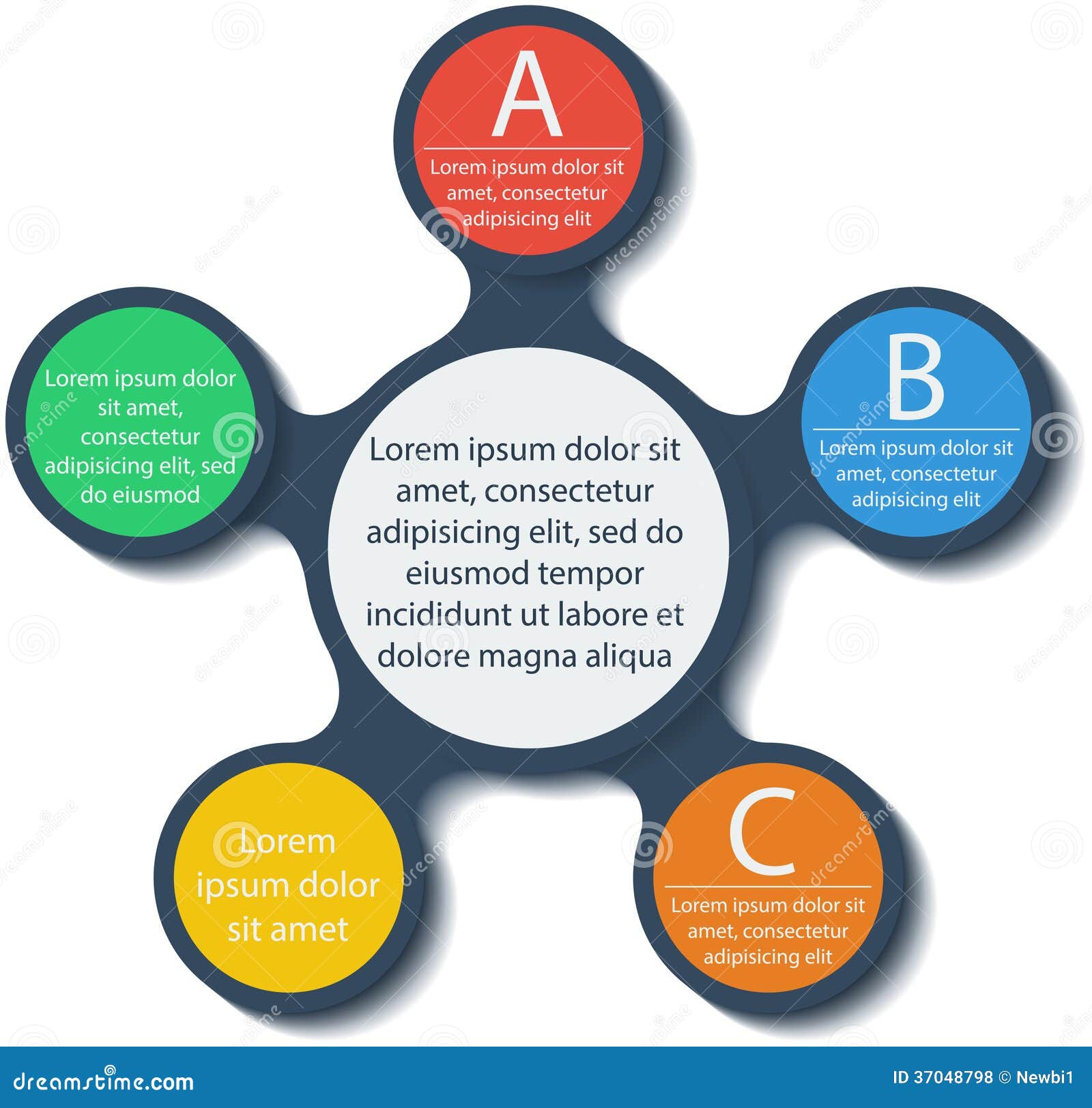 A

Lorem ipsum dolor sit amet, consectetur adipisicing elit

Lorem ipsum dolor sit amet, consectetur adipisicing elit, sed do eiusmod

Lorem ipsum dolor sit amet, consectetur adipisicing elit, sed do eiusmod tempor incididunt ut labore et dolore magna aliqua

B

Lorem ipsum dolor sit amet, consectetur adipisicing elit

Lorem ipsum dolor sit amet

C

Lorem ipsum dolor sit amet, consectetur adipisicing elit

dreamstime.com

ID 37048798 © Newbi1