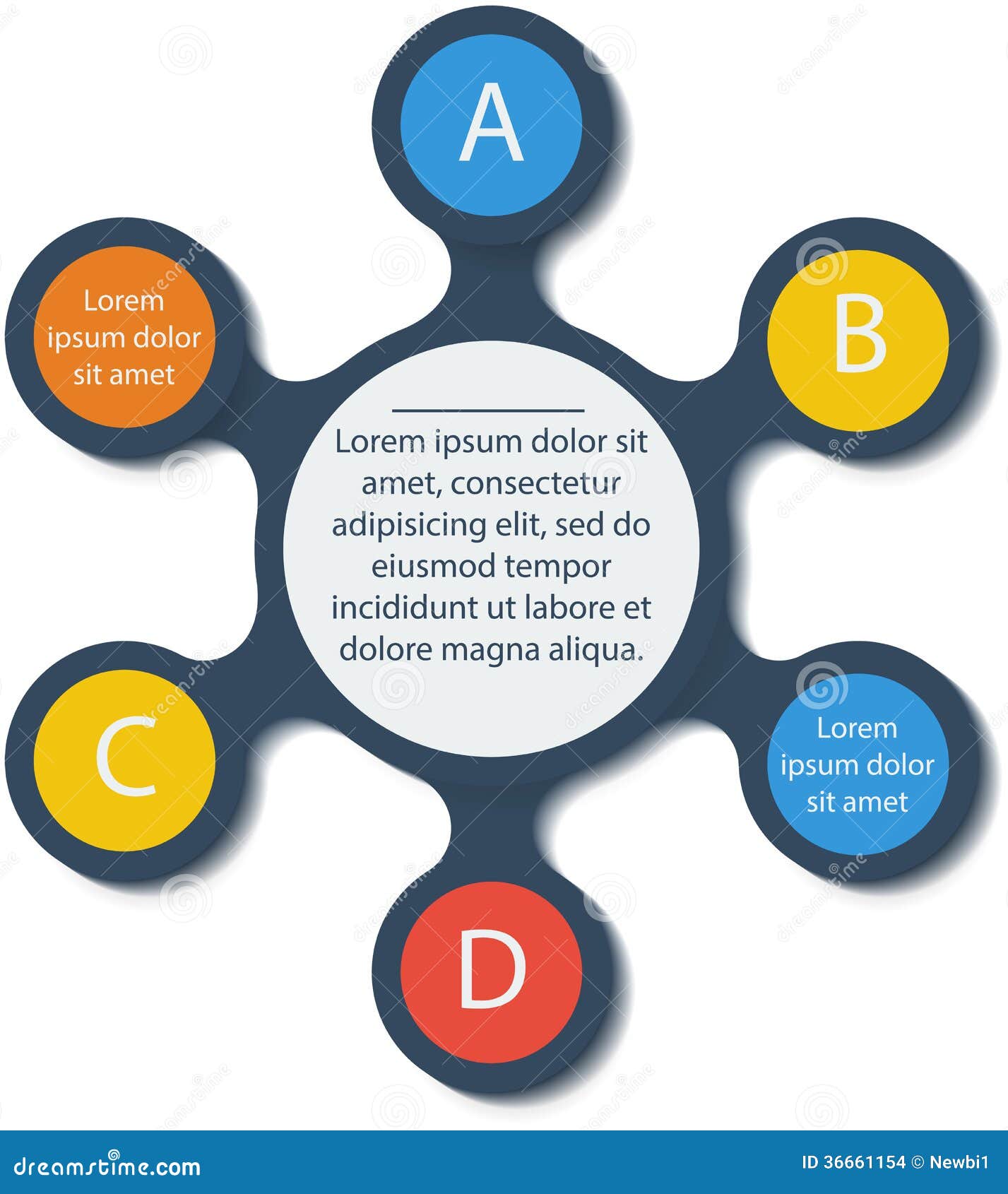 A

Lorem ipsum dolor sit amet

B

Lorem ipsum dolor sit amet, consectetur adipisicing elit, sed do eiusmod tempor incididunt ut labore et dolore magna aliqua.

C

Lorem ipsum dolor sit amet

D

dreamstime.com

ID 36661154 © Newbi1