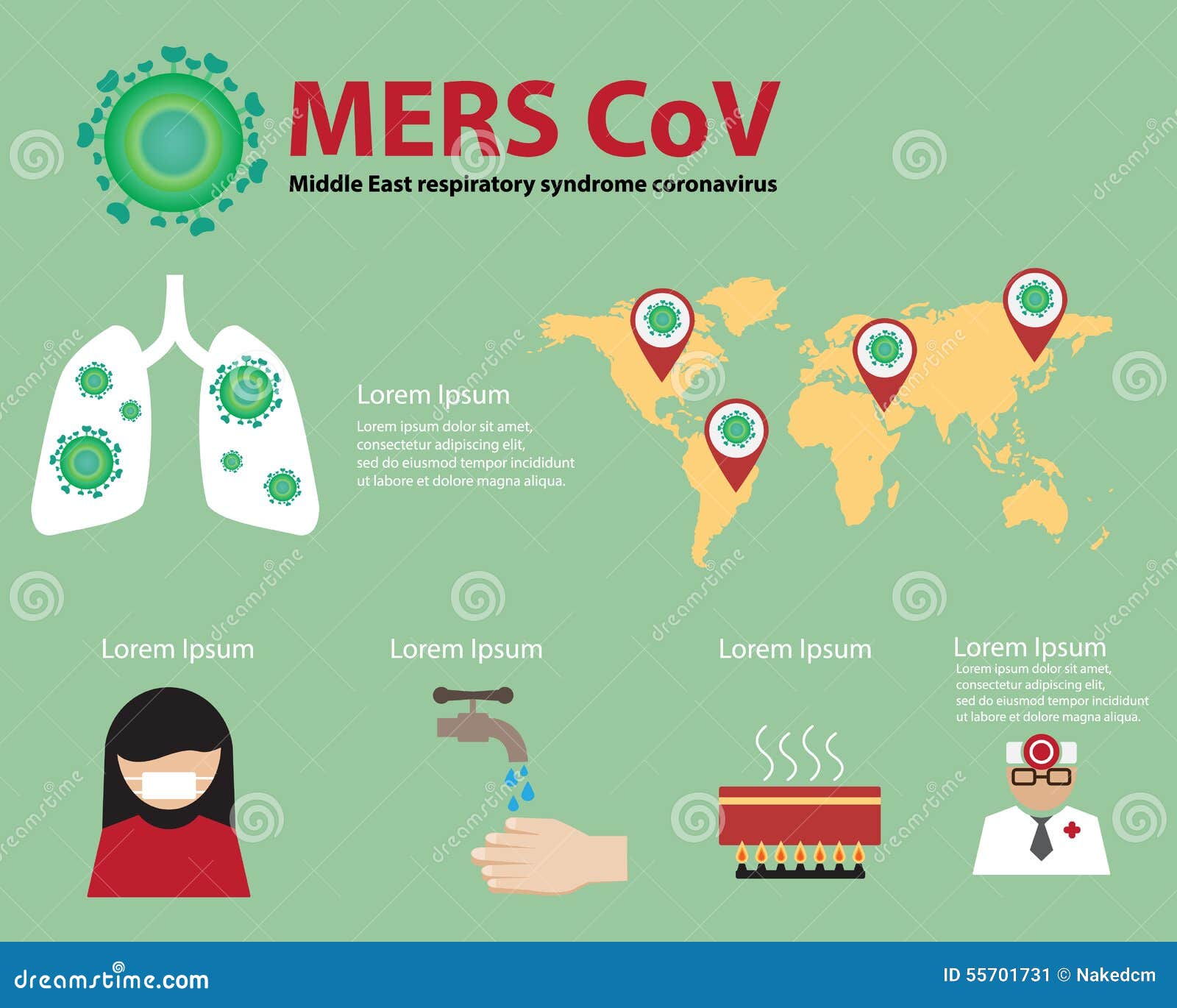 MERS CoV
Middle East respiratory syndrome coronavirus

Lorem Ipsum
Lorem ipsum dolor sit amet, consectetur adipiscing elit, sed do eiusmod tempor incididunt ut labore et dolore magna aliqua.

Lorem Ipsum

Lorem Ipsum

Lorem Ipsum

Lorem Ipsum
Lorem ipsum dolor sit amet, consectetur adipiscing elit, sed do eiusmod tempor incididunt ut labore et dolore magna aliqua.

dreamstime.com
ID 55701731 © Nakedcm