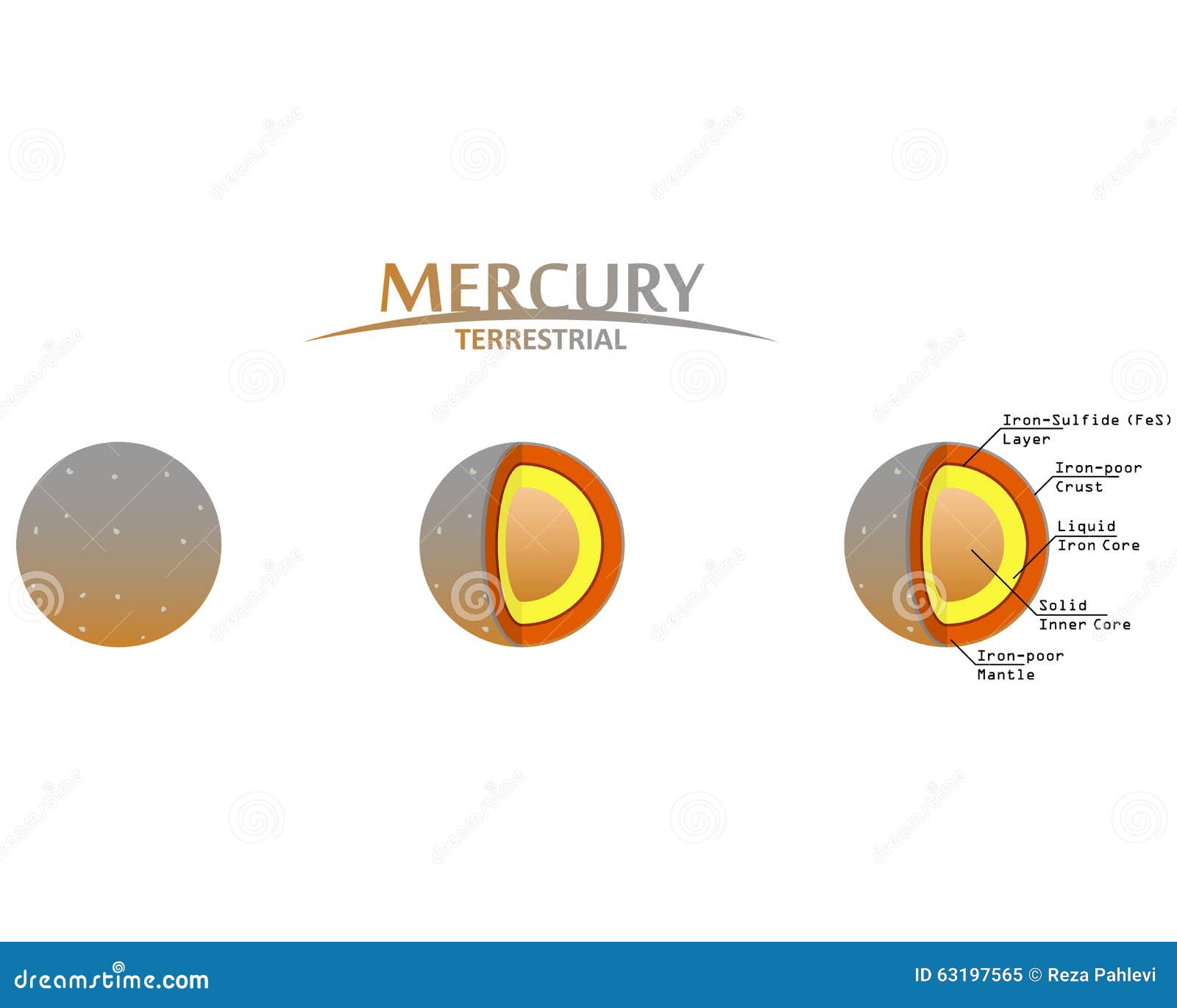 MERCURY
TERRESTRIAL

Iron-Sulfide (FeS) Layer

Iron-poor Crust

Liquid Iron Core

Solid Inner Core

Iron-poor Mantle

dreamstime.com

ID 63197565 © Reza Pahlevi