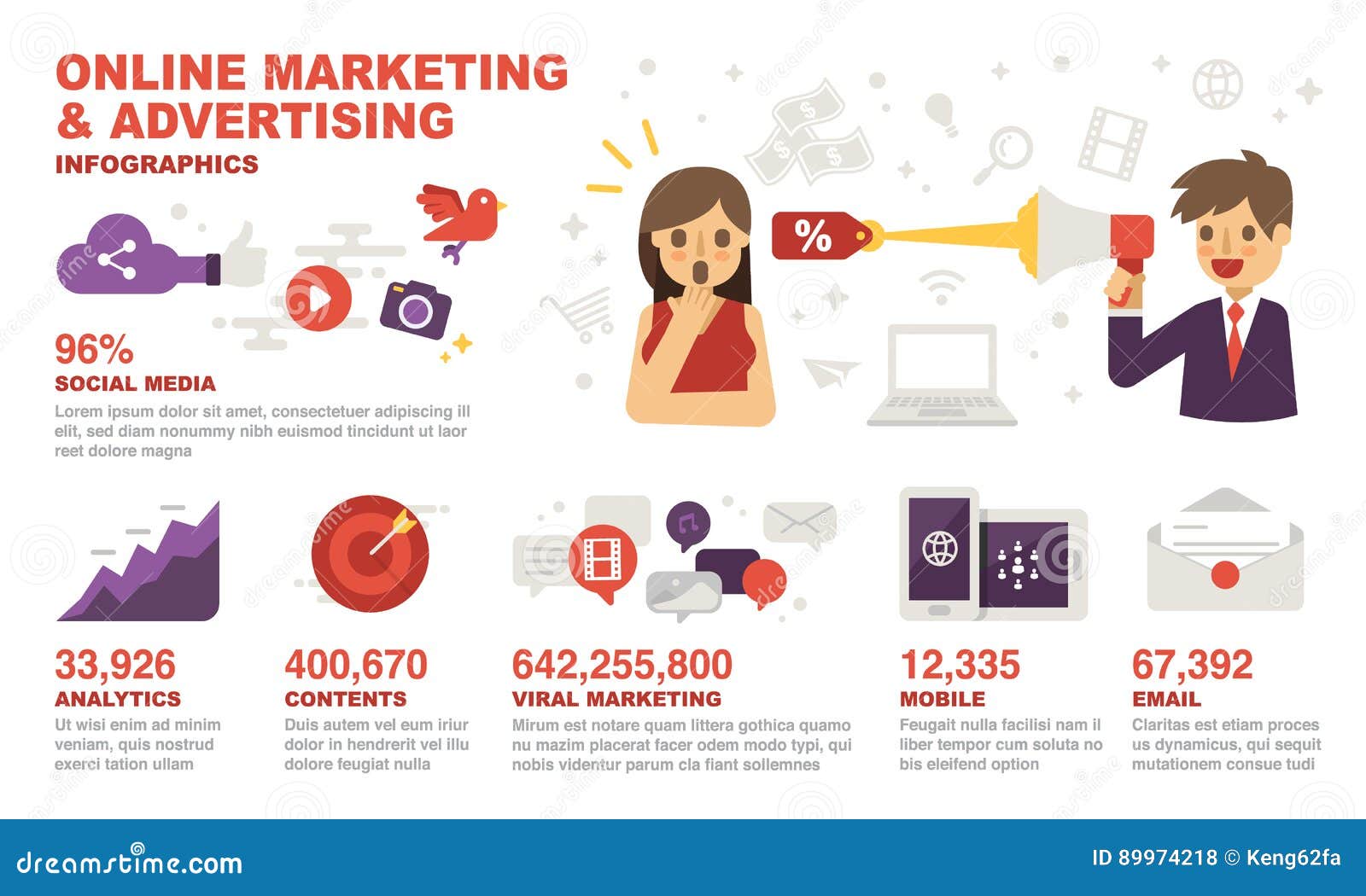 ONLINE MARKETING & ADVERTISING

INFOGRAPHICS

%

96%

SOCIAL MEDIA

Lorem ipsum dolor sit amet, consectetuer adipiscing ill elit, sed diam nonummy nibh euismod tincidunt ut laor reet dolore magna

33,926

ANALYTICS

Ut wisi enim ad minim veniam, quis nostrud exerci tation ullam

400,670

CONTENTS

Duis autem vel eum iriur dolor in hendrerit vel illu dolore feugiat nulla

642,255,800

VIRAL MARKETING

Mirum est notare quam littera gothica quamo nu mazim placerat facer odem modo typi, qui nobis videntur parum cla fiant sollemnes

12,335

MOBILE

Feugait nulla facilisi nam il liber tempor cum soluta no bis eleifend option

67,392

EMAIL

Claritas est etiam proces us dynamicus, qui sequit mutationem consue tudi

dreamstime.com

ID 89974218 © Keng62fa