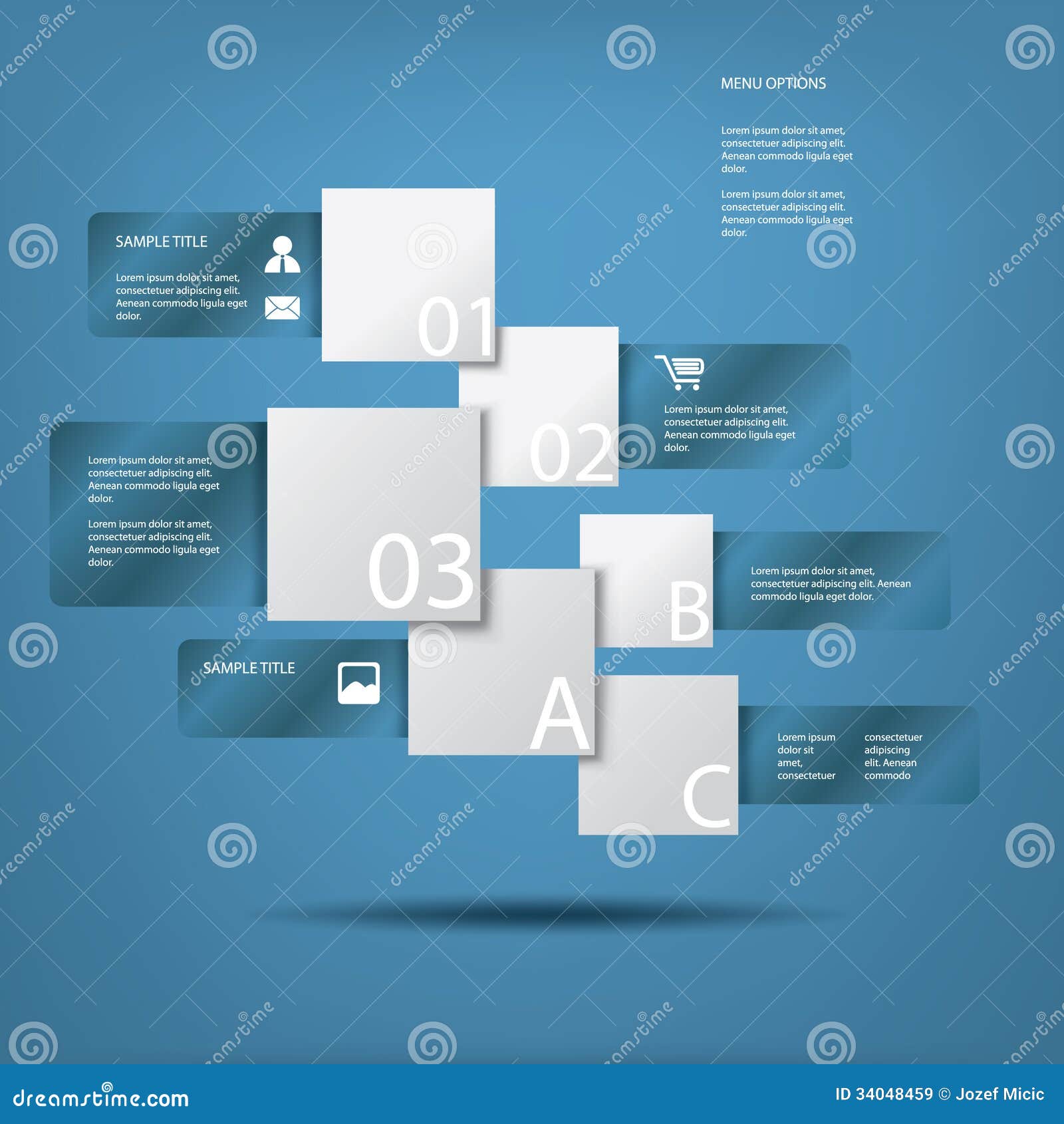 MENU OPTIONS

Lorem ipsum dolor sit amet, consectetuer adipiscing elit. Aenean commodo ligula eget dolor.

Lorem ipsum dolor sit amet, consectetuer adipiscing elit. Aenean commodo ligula eget dolor.

SAMPLE TITLE

Lorem ipsum dolor sit amet, consectetuer adipiscing elit. Aenean commodo ligula eget dolor.

01

02

Lorem ipsum dolor sit amet, consectetuer adipiscing elit. Aenean commodo ligula eget dolor.

Lorem ipsum dolor sit amet, consectetuer adipiscing elit. Aenean commodo ligula eget dolor.

Lorem ipsum dolor sit amet, consectetuer adipiscing elit. Aenean commodo ligula eget dolor.

03

B

Lorem ipsum dolor sit amet, consectetuer adipiscing elit. Aenean commodo ligula eget dolor.

SAMPLE TITLE

A

C

Lorem ipsum dolor sit amet, consectetuer

consectetuer adipiscing elit. Aenean commodo

dreamstime.com

ID 34048459 © Jozef Micic