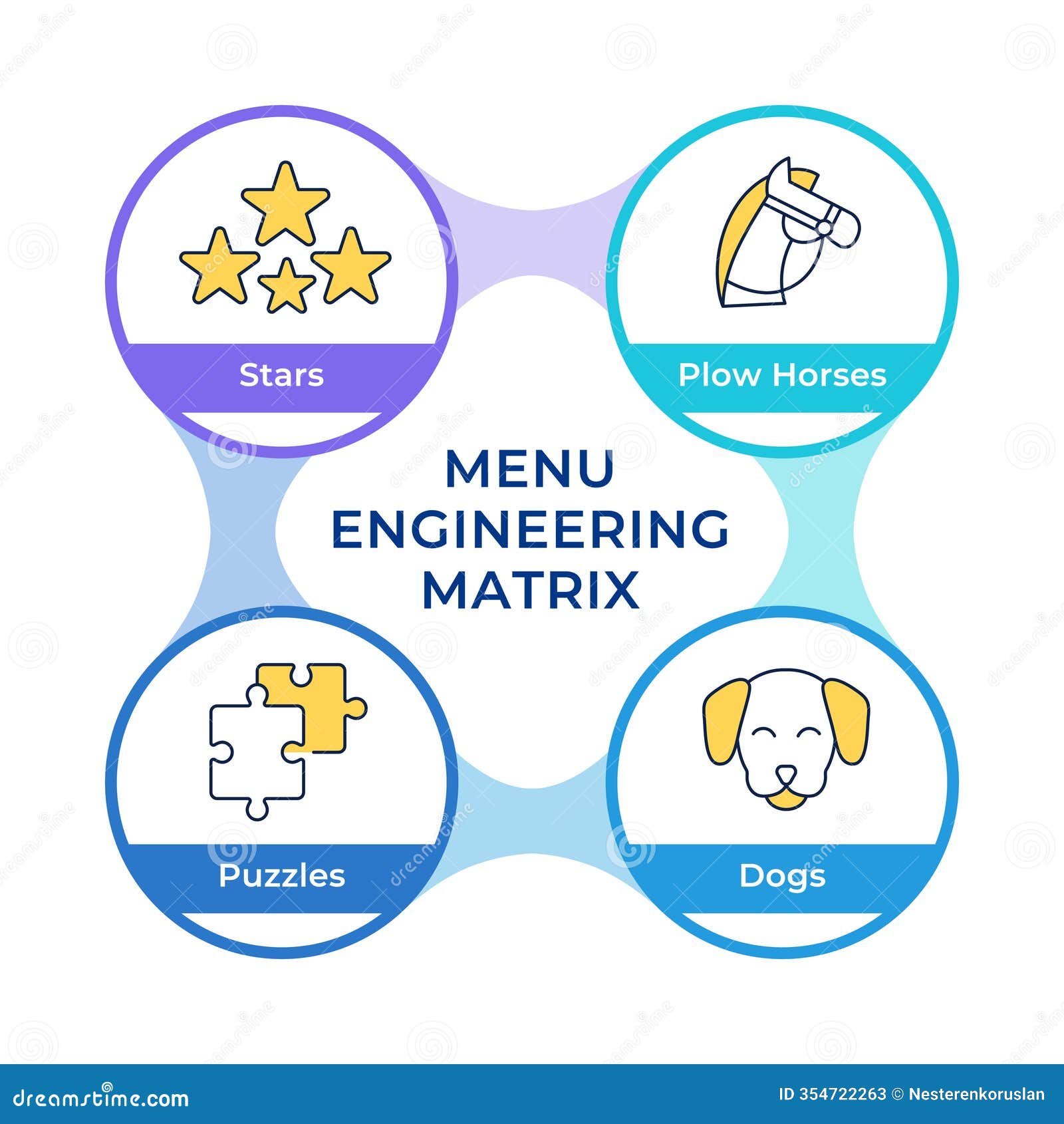 Stars

Plow Horses

MENU ENGINEERING MATRIX

Puzzles

Dogs

dreamstime.com

ID 354722263 © Nesterenkoruslan