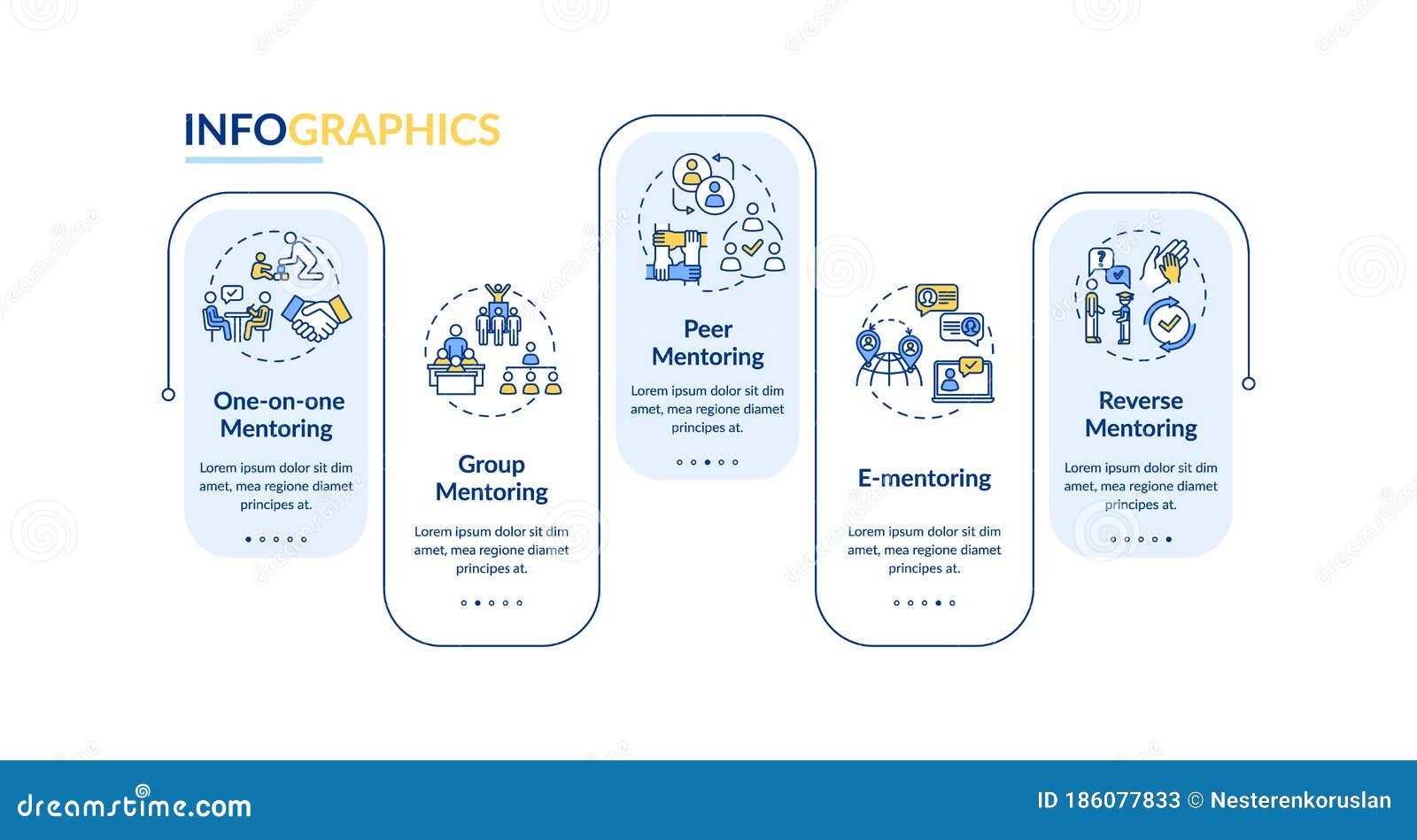 INFOGRAPHICS

One-on-one Mentoring

Lorem ipsum dolor sit dim amet, mea regione diamet principes at.

Group Mentoring

Lorem ipsum dolor sit dim amet, mea regione diamet principes at.

Peer Mentoring

Lorem ipsum dolor sit dim amet, mea regione diamet principes at.

E-mentoring

Lorem ipsum dolor sit dim amet, mea regione diamet principes at.

Reverse Mentoring

Lorem ipsum dolor sit dim amet, mea regione diamet principes at.

dreamstime.com

ID 186077833 © Nesterenkoruslan