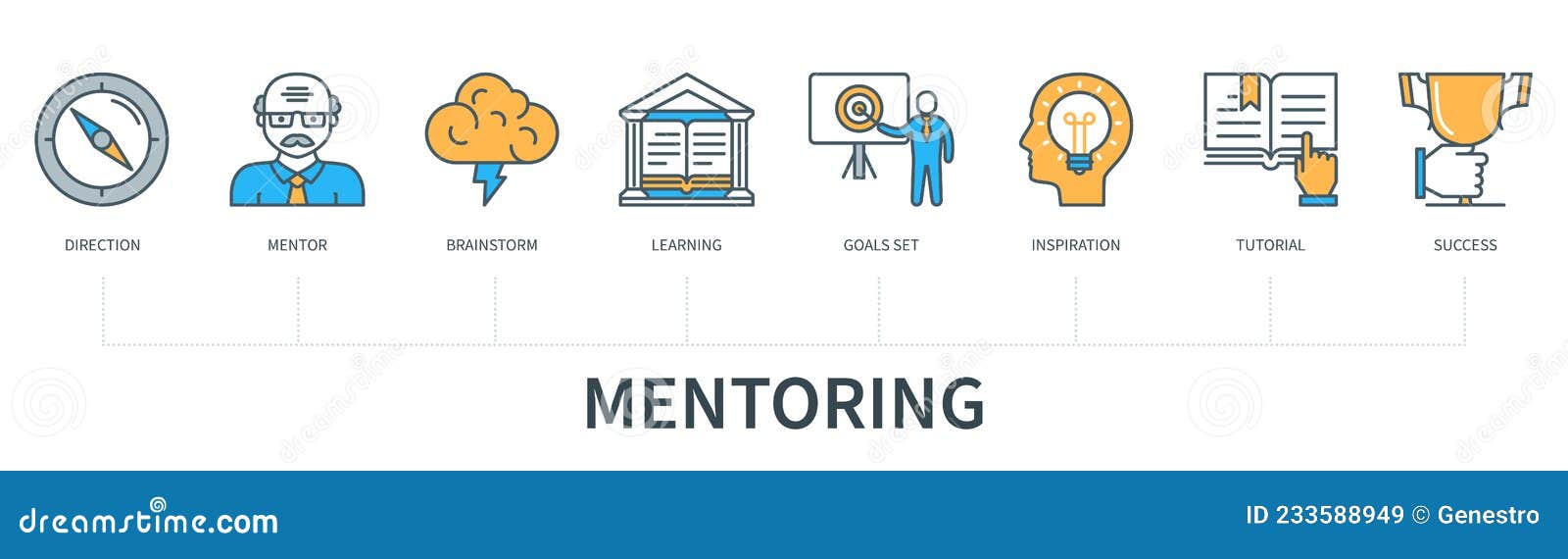 DIRECTION MENTOR BRAINSTORM LEARNING GOALS SET INSPIRATION TUTORIAL SUCCESS

MENTORING

dreamstime.com

ID 233588949 © Genestro