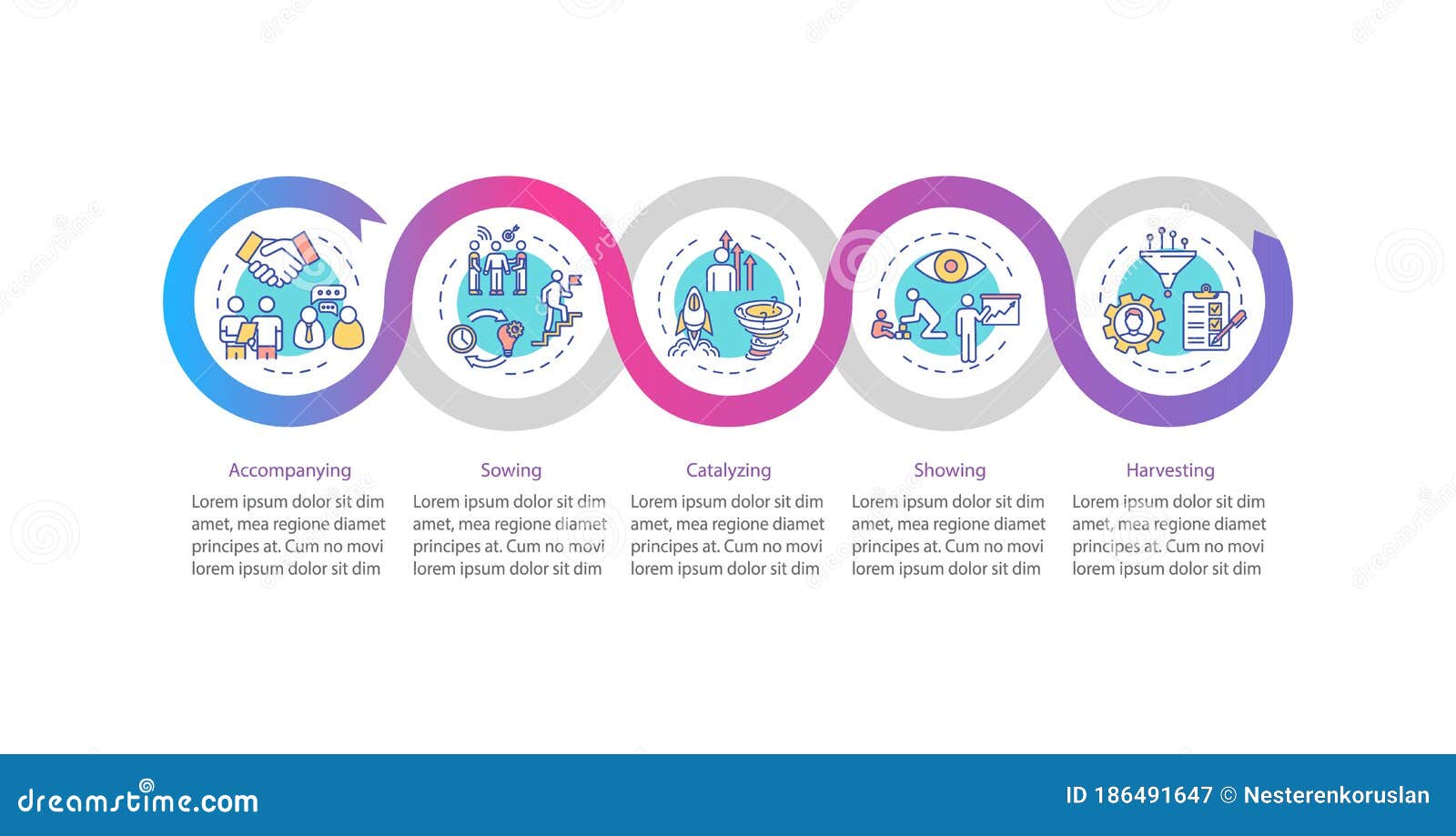 Accompanying

Lorem ipsum dolor sit dim amet, mea regione diamet principes at. Cum no movi lorem ipsum dolor sit dim

Sowing

Lorem ipsum dolor sit dim amet, mea regione diamet principes at. Cum no movi lorem ipsum dolor sit dim

Catalyzing

Lorem ipsum dolor sit dim amet, mea regione diamet principes at. Cum no movi lorem ipsum dolor sit dim

Showing

Lorem ipsum dolor sit dim amet, mea regione diamet principes at. Cum no movi lorem ipsum dolor sit dim

Harvesting

Lorem ipsum dolor sit dim amet, mea regione diamet principes at. Cum no movi lorem ipsum dolor sit dim

dreamstime.com

ID 186491647 © Nesterenkoruslan