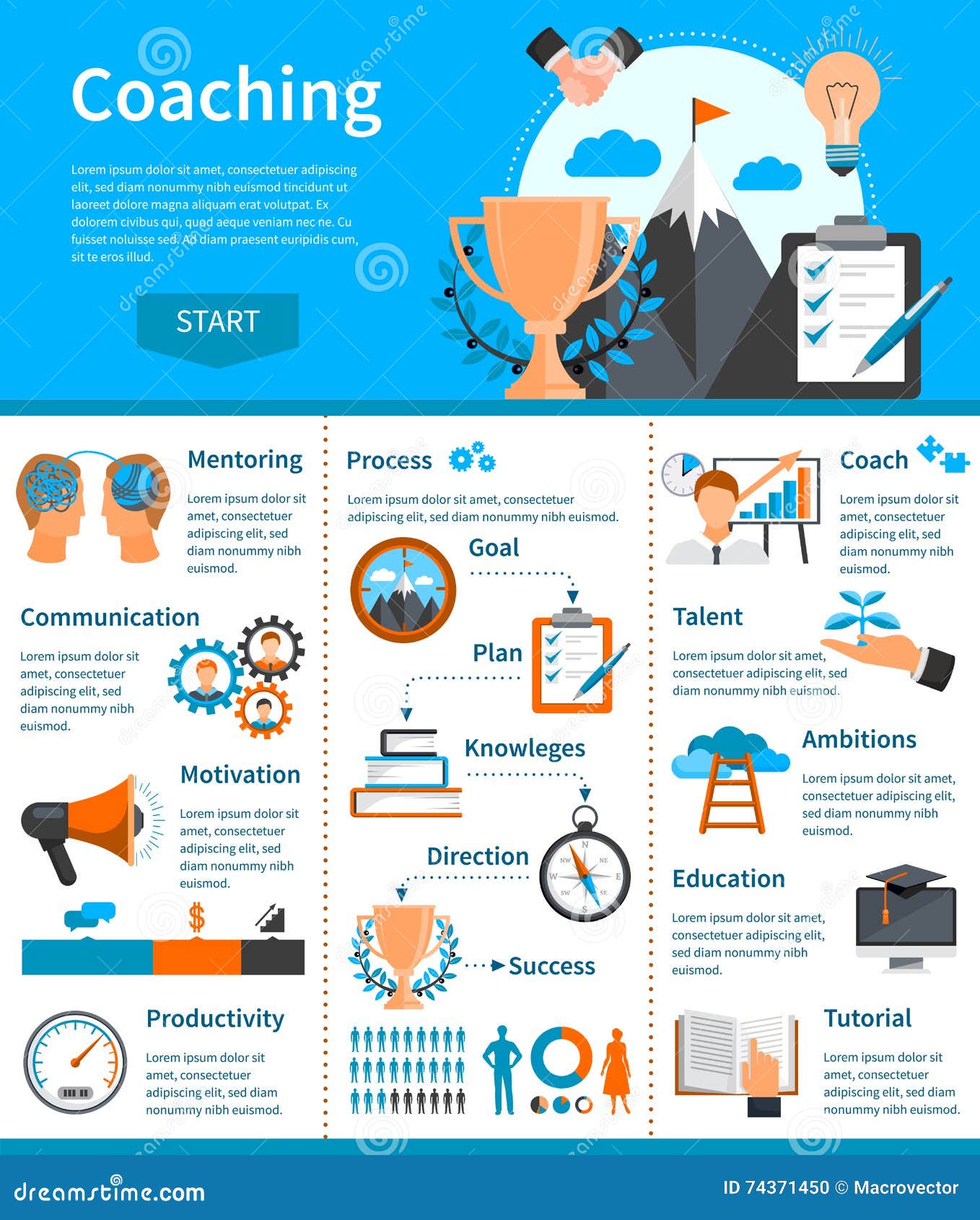 Coaching

Lorem ipsum dolor sit amet, consectetuer adipiscing elit, sed diam nonummy nibh euismod tincidunt ut laoreet dolore magna aliquam erat volutpat. Ex dolorem civibus qui, quod aeque veniam nec ne. Cu fuisset noluisse sed. Ad diam praesent euripidis cum, sit te eros illud.

START

Mentoring

Lorem ipsum dolor sit amet, consectetuer adipiscing elit, sed diam nonummy nibh euismod.

Communication

Lorem ipsum dolor sit amet, consectetuer adipiscing elit, sed diam nonummy nibh euismod.

Motivation

Lorem ipsum dolor sit amet, consectetuer adipiscing elit, sed diam nonummy nibh euismod.

$

Productivity

Lorem ipsum dolor sit amet, consectetuer adipiscing elit, sed diam nonummy nibh euismod.

Process

Lorem ipsum dolor sit amet, consectetuer adipiscing elit, sed diam nonummy nibh euismod.

Goal

Plan

Knowleges

Direction

N NE E SE S SW W NW

Success

Coach

Lorem ipsum dolor sit amet, consectetuer adipiscing elit, sed diam nonummy nibh euismod.

Talent

Lorem ipsum dolor sit amet, consectetuer adipiscing elit, sed diam nonummy nibh euismod.

Ambitions

Lorem ipsum dolor sit amet, consectetuer adipiscing elit, sed diam nonummy nibh euismod.

Education

Lorem ipsum dolor sit amet, consectetuer adipiscing elit, sed diam nonummy nibh euismod.

Tutorial

Lorem ipsum dolor sit amet, consectetuer adipiscing elit, sed diam nonummy nibh euismod.

dreamstime.com

ID 74371450 © Macrovector