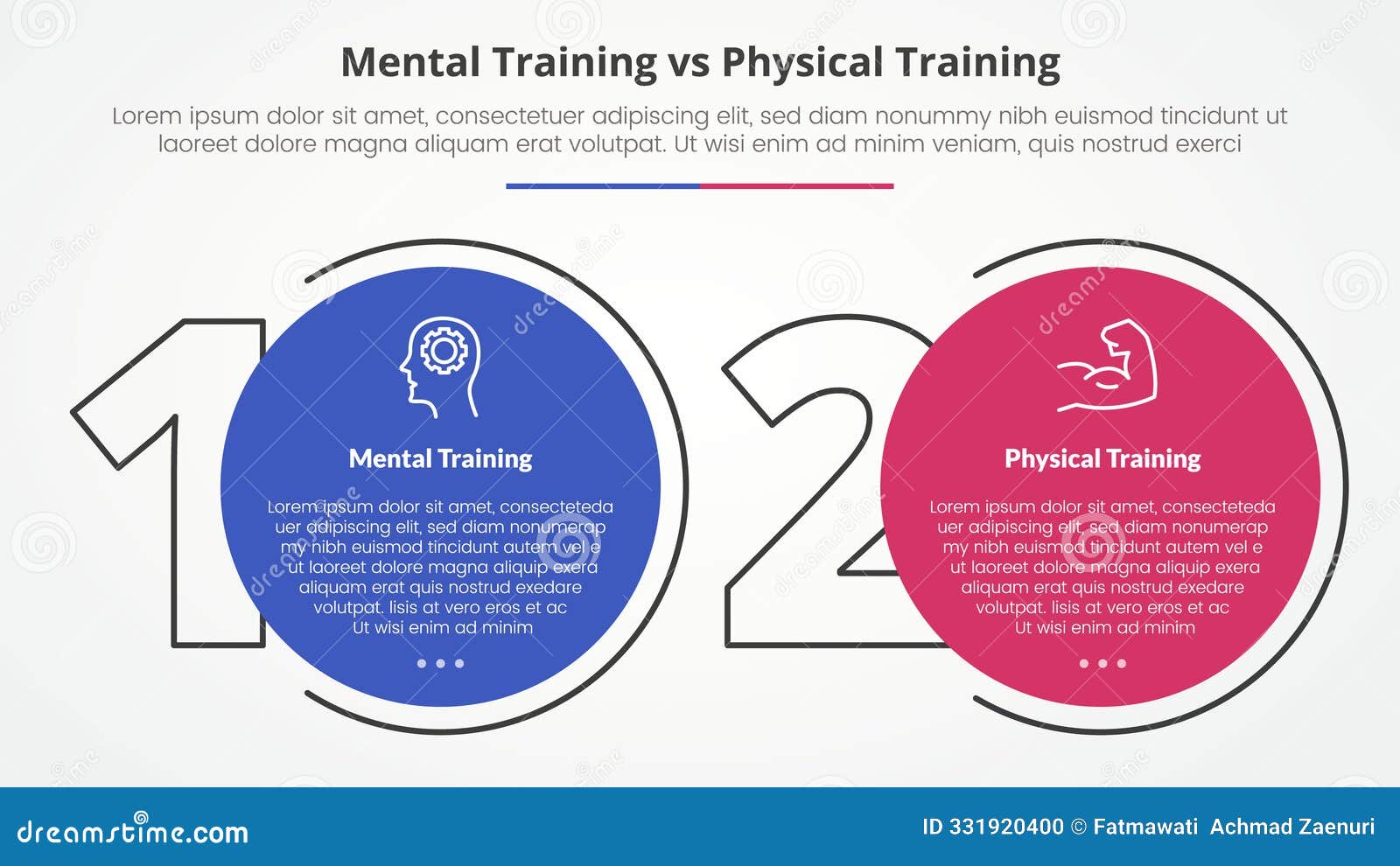 Mental Training vs Physical Training

Lorem ipsum dolor sit amet, consectetuer adipiscing elit, sed diam nonummy nibh euismod tincidunt ut laoreet dolore magna aliquam erat volutpat. Ut wisi enim ad minim veniam, quis nostrud exerci

1

Mental Training

Lorem ipsum dolor sit amet, consecteteda uer adipiscing elit, sed diam nonumerap my nibh euismod tincidunt autem vel e ut laoreet dolore magna aliquip exera aliquam erat quis nostrud exedare volutpat. lisis at vero eros et ac Ut wisi enim ad minim

2

Physical Training

Lorem ipsum dolor sit amet, consecteteda uer adipiscing elit, sed diam nonumerap my nibh euismod tincidunt autem vel e ut laoreet dolore magna aliquip exera aliquam erat quis nostrud exedare volutpat. lisis at vero eros et ac Ut wisi enim ad minim

dreamstime.com

ID 331920400 © Fatmawati Achmad Zaenuri