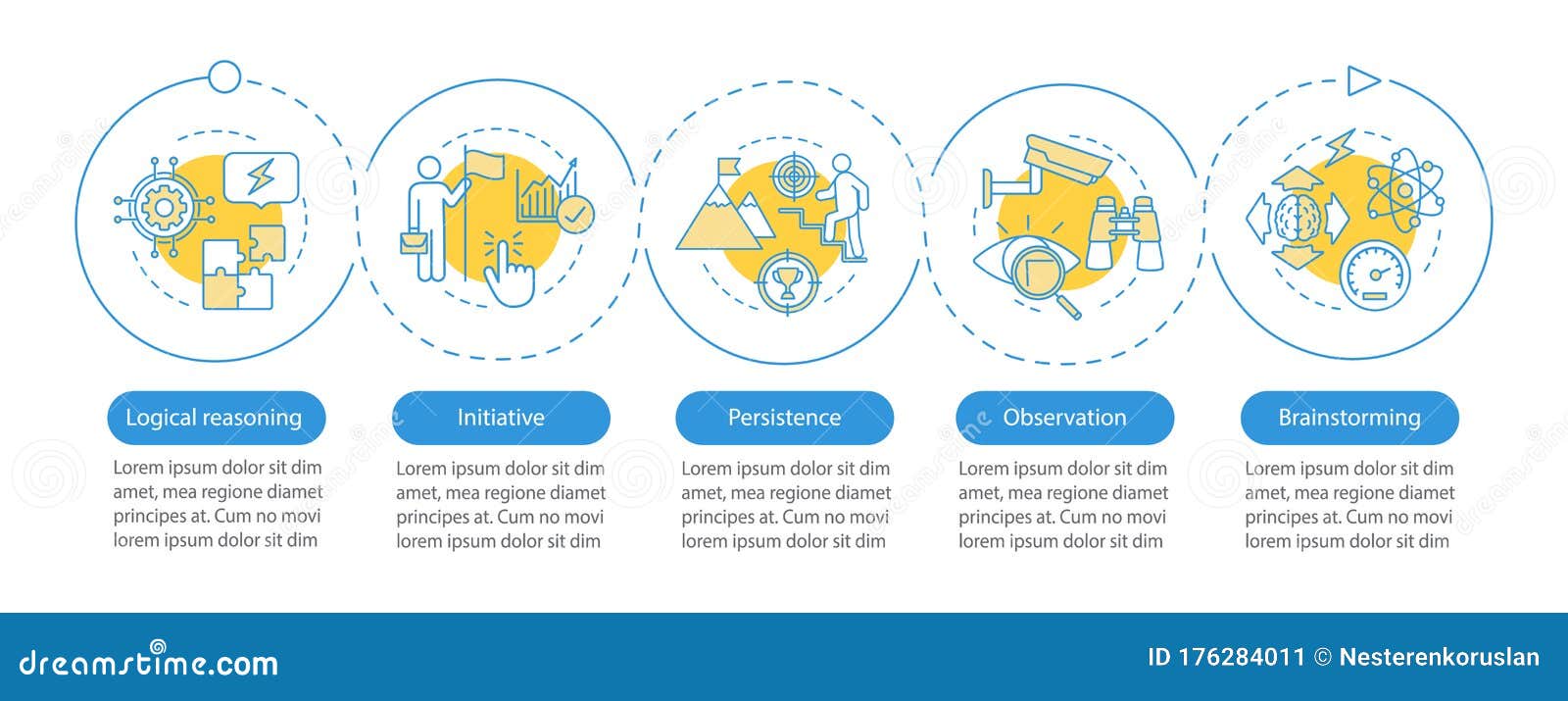 Logical reasoning

Lorem ipsum dolor sit dim amet, mea regione diamet principes at. Cum no movi lorem ipsum dolor sit dim

Initiative

Lorem ipsum dolor sit dim amet, mea regione diamet principes at. Cum no movi lorem ipsum dolor sit dim

Persistence

Lorem ipsum dolor sit dim amet, mea regione diamet principes at. Cum no movi lorem ipsum dolor sit dim

Observation

Lorem ipsum dolor sit dim amet, mea regione diamet principes at. Cum no movi lorem ipsum dolor sit dim

Brainstorming

Lorem ipsum dolor sit dim amet, mea regione diamet principes at. Cum no movi lorem ipsum dolor sit dim

dreamstime.com

ID 176284011 © Nesterenkoruslan