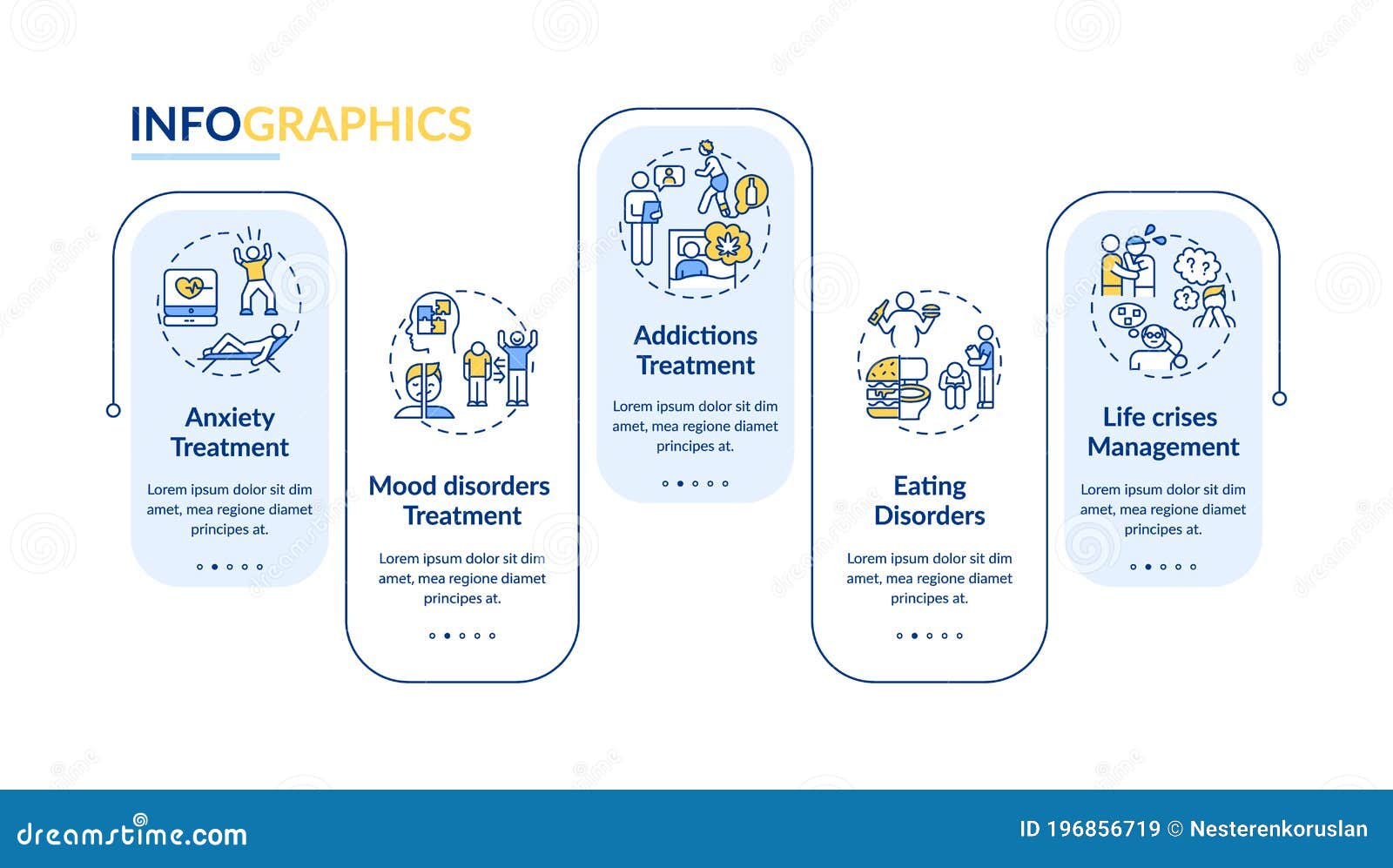 INFOGRAPHICS

Anxiety Treatment

Lorem ipsum dolor sit dim amet, mea regione diamet principes at.

Mood disorders Treatment

Lorem ipsum dolor sit dim amet, mea regione diamet principes at.

Addictions Treatment

Lorem ipsum dolor sit dim amet, mea regione diamet principes at.

Eating Disorders

Lorem ipsum dolor sit dim amet, mea regione diamet principes at.

Life crises Management

Lorem ipsum dolor sit dim amet, mea regione diamet principes at.

dreamstime.com

ID 196856719 © Nesterenkoruslan