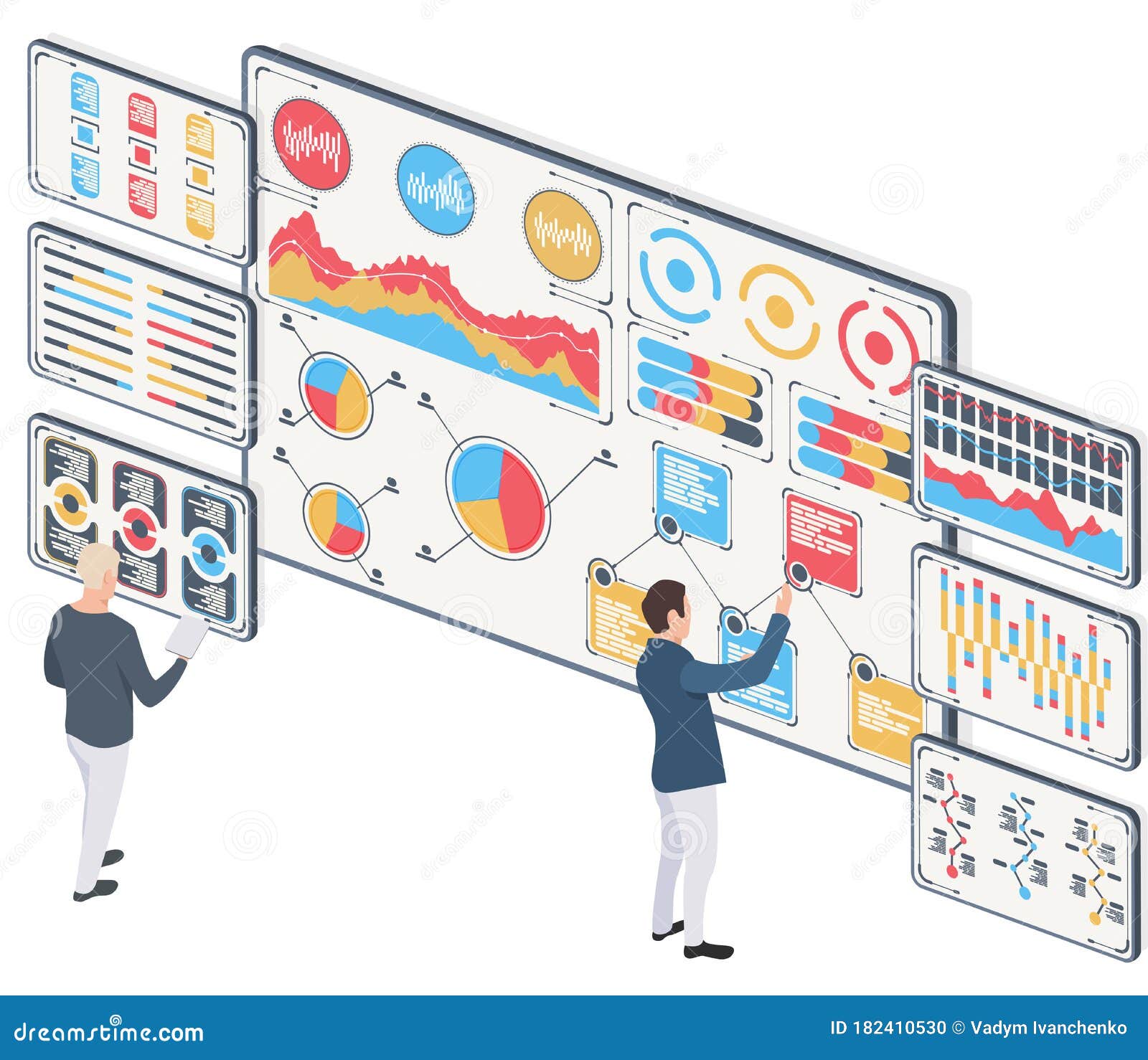 dreamstime.com

ID 182410530 © Vadym Ivanchenko