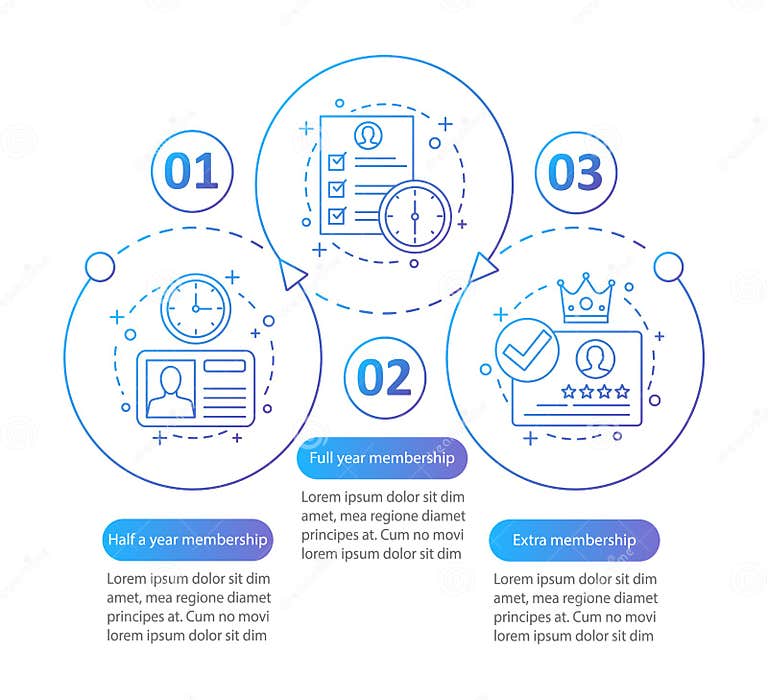 01

Half a year membership

Lorem ipsum dolor sit dim amet, mea regione diamet principes at. Cum no movi lorem ipsum dolor sit dim

02

Full year membership

Lorem ipsum dolor sit dim amet, mea regione diamet principes at. Cum no movi lorem ipsum dolor sit dim

03

Extra membership

Lorem ipsum dolor sit dim amet, mea regione diamet principes at. Cum no movi lorem ipsum dolor sit dim