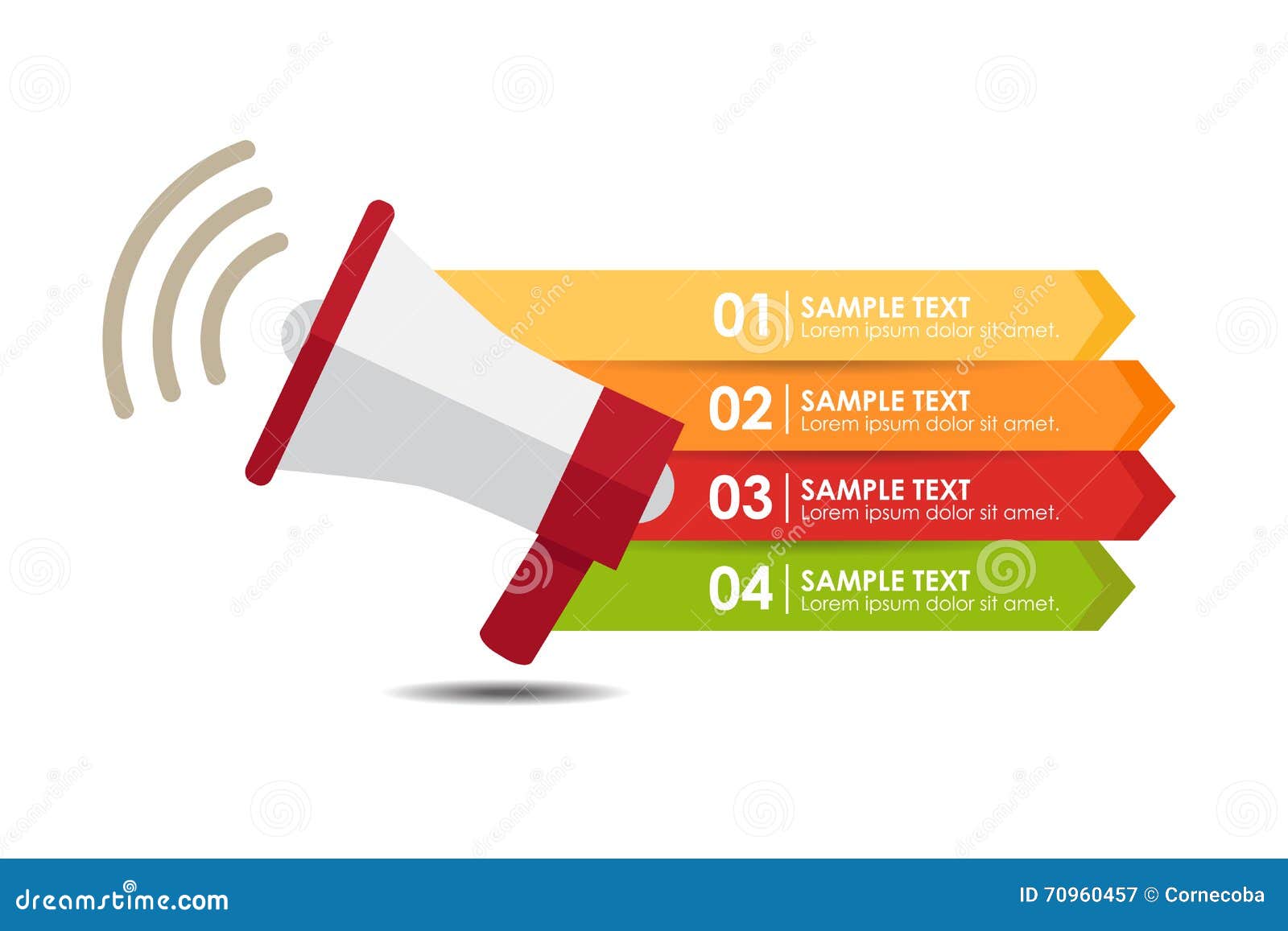 01 SAMPLE TEXT
Lorem ipsum dolor sit amet.

02 SAMPLE TEXT
Lorem ipsum dolor sit amet.

03 SAMPLE TEXT
Lorem ipsum dolor sit amet.

04 SAMPLE TEXT
Lorem ipsum dolor sit amet.

dreamstime.com

ID 70960457 © Cornecoba