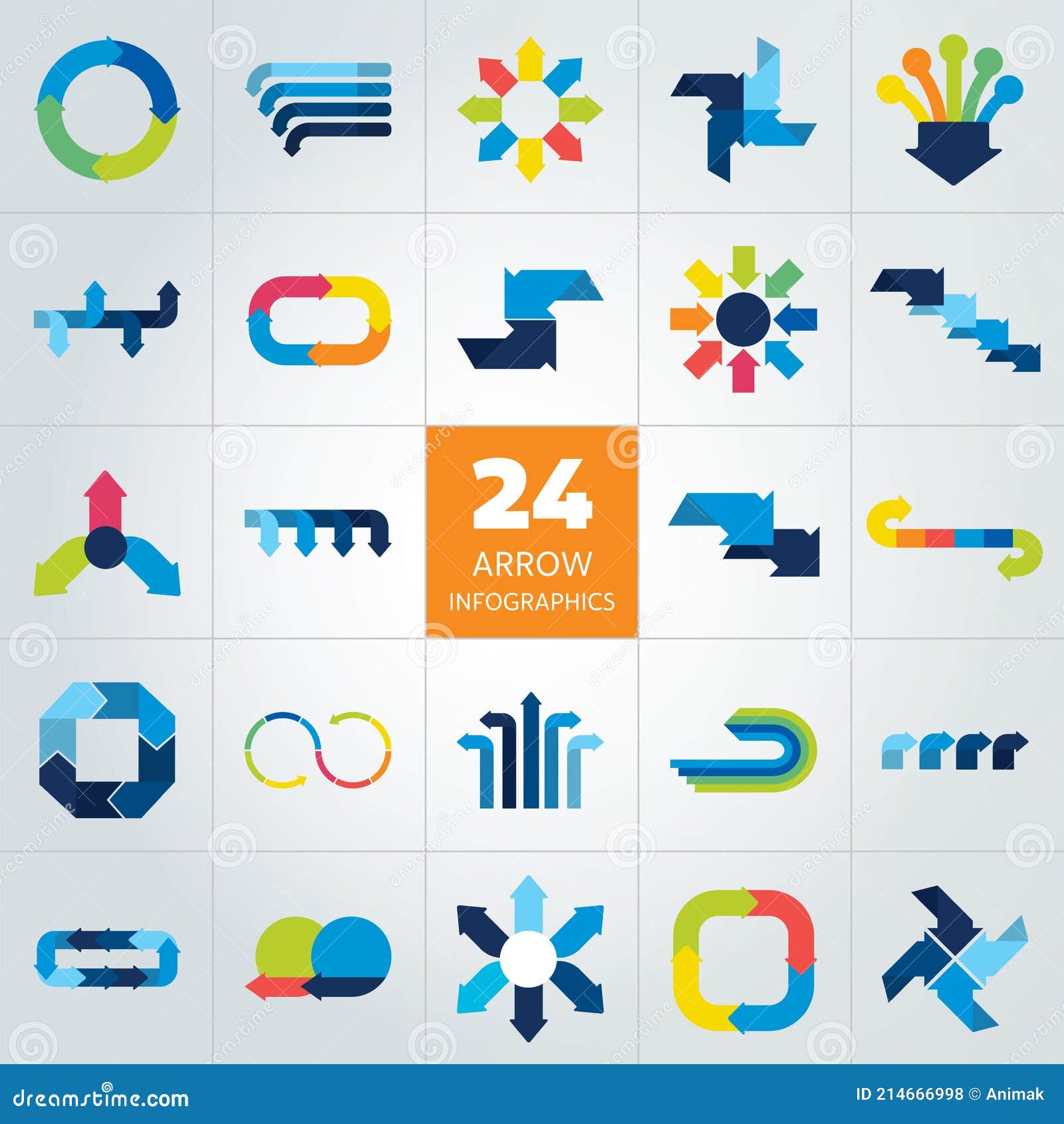 24
ARROW
INFOGRAPHICS

dreamstime.com

ID 214666998 © Animak