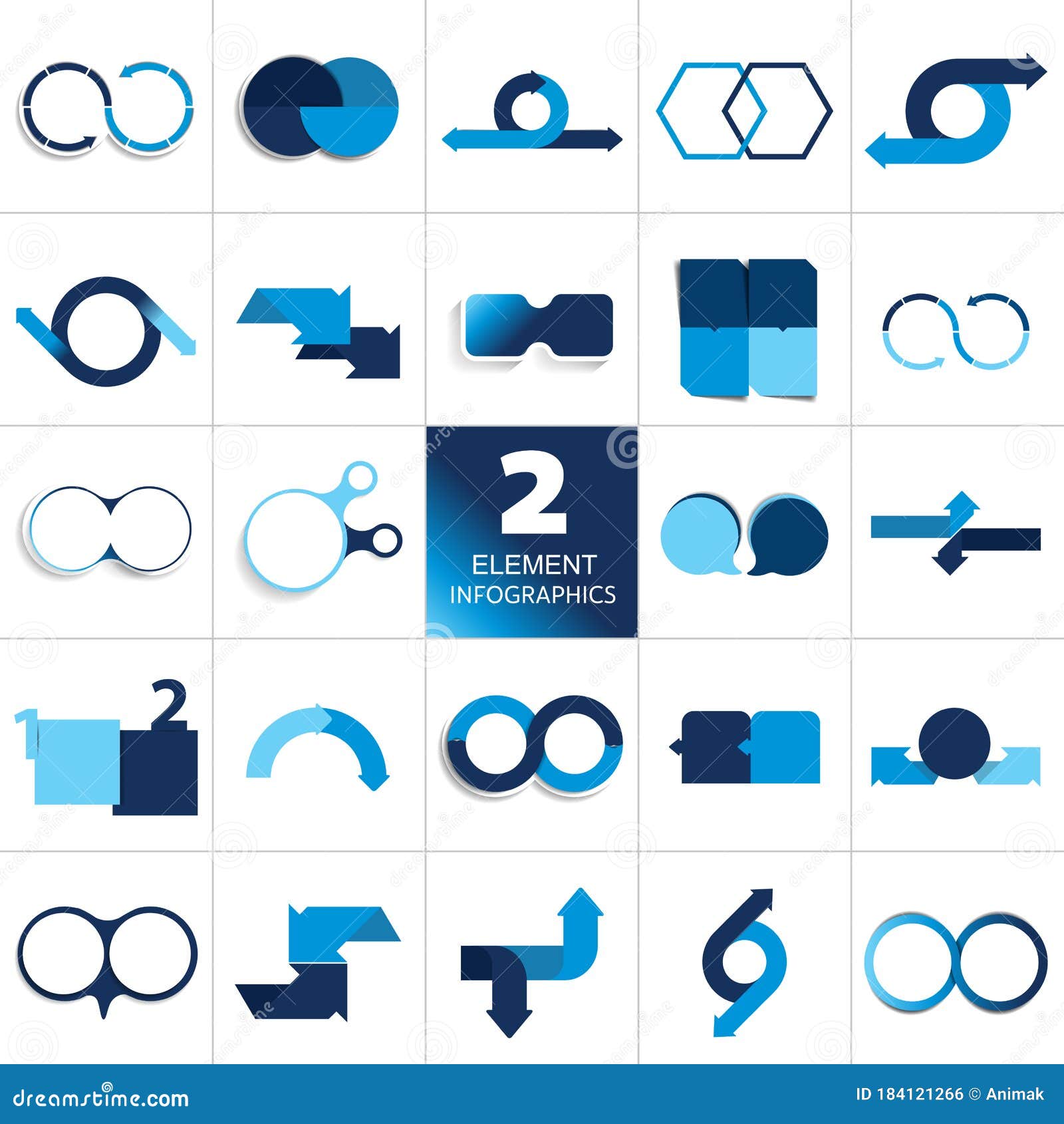 2
ELEMENT
INFOGRAPHICS

1 2

dreamstime.com

ID 184121266 © Animak