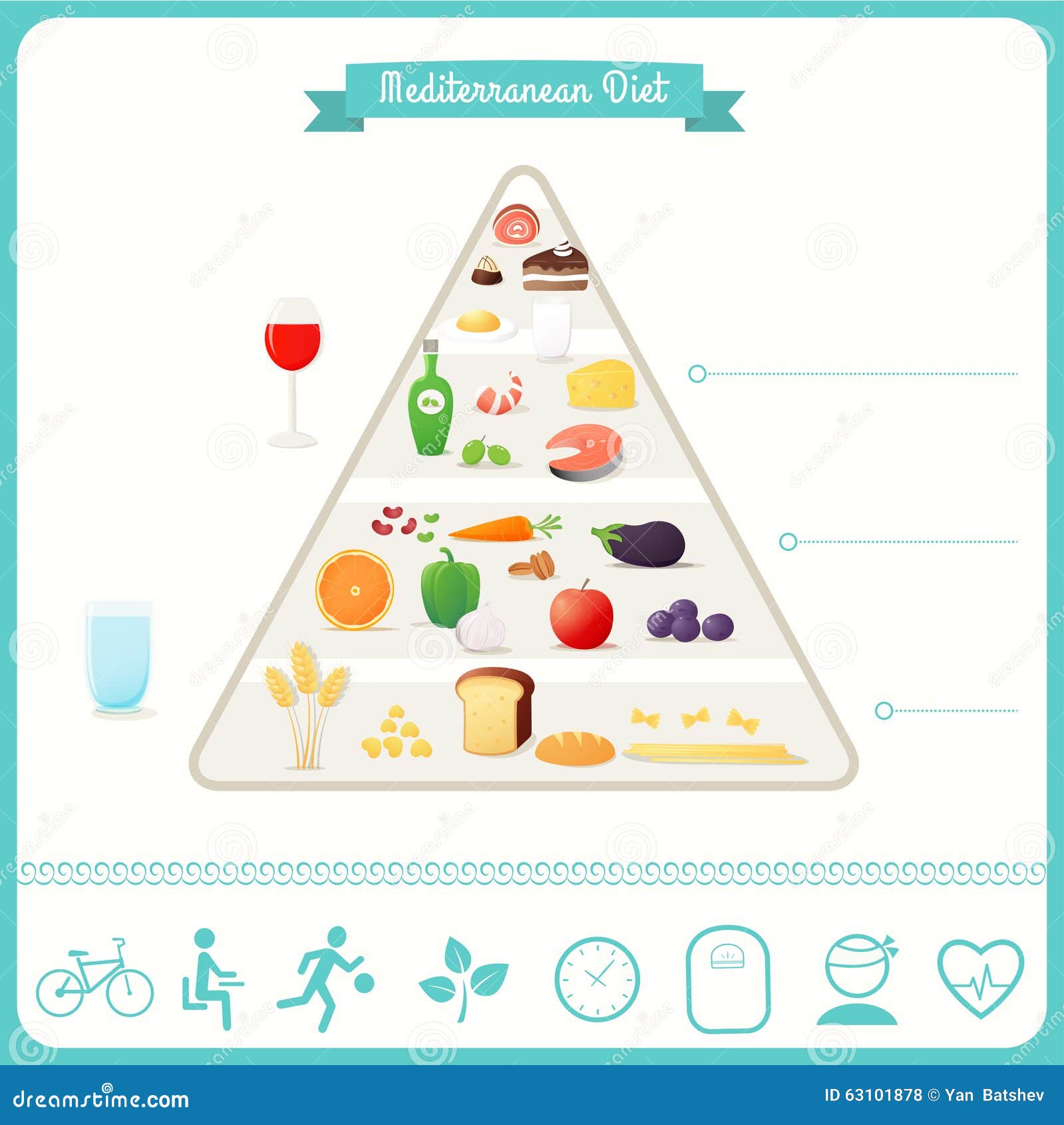 Mediterranean Diet

dreamstime.com

ID 63101878 © Yan Batshev