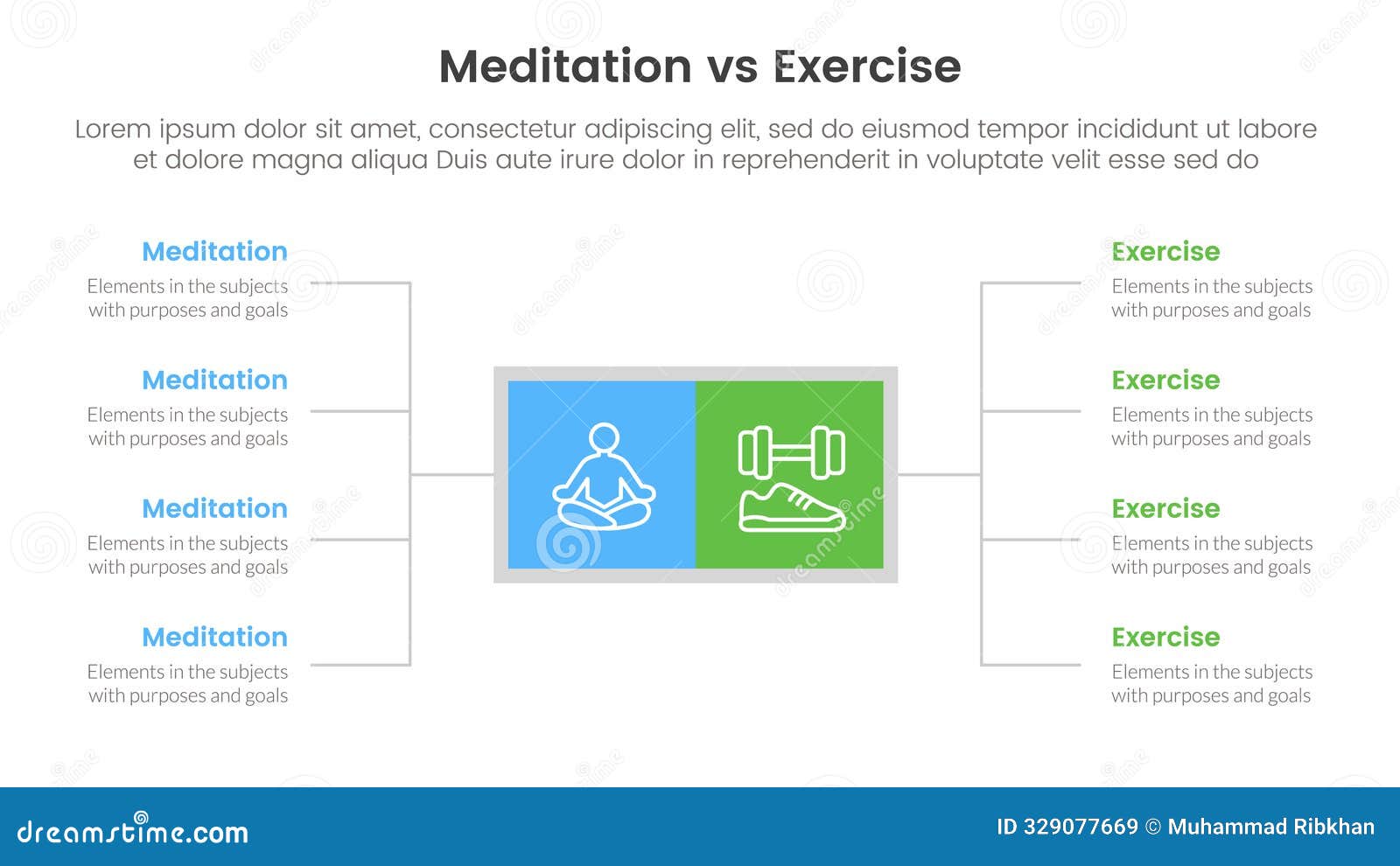 Meditation vs Exercise

Lorem ipsum dolor sit amet, consectetur adipiscing elit, sed do eiusmod tempor incididunt ut labore et dolore magna aliqua Duis aute irure dolor in reprehenderit in voluptate velit esse sed do

Meditation
Elements in the subjects with purposes and goals

Meditation
Elements in the subjects with purposes and goals

Meditation
Elements in the subjects with purposes and goals

Meditation
Elements in the subjects with purposes and goals

Exercise
Elements in the subjects with purposes and goals

Exercise
Elements in the subjects with purposes and goals

Exercise
Elements in the subjects with purposes and goals

Exercise
Elements in the subjects with purposes and goals

dreamstime.com

ID 329077669 © Muhammad Ribkhan