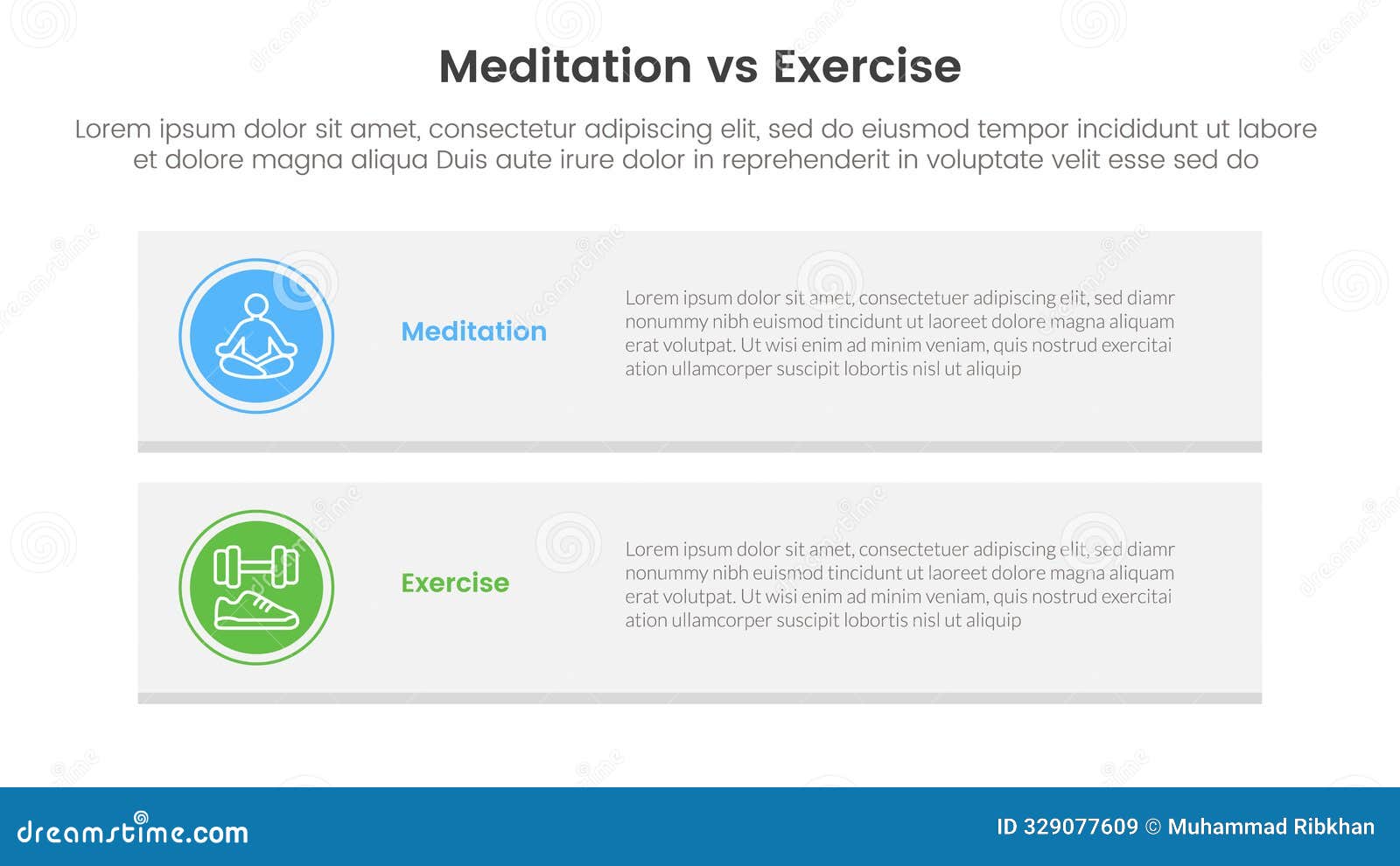 Meditation vs Exercise

Lorem ipsum dolor sit amet, consectetur adipiscing elit, sed do eiusmod tempor incididunt ut labore et dolore magna aliqua Duis aute irure dolor in reprehenderit in voluptate velit esse sed do

Meditation

Lorem ipsum dolor sit amet, consectetuer adipiscing elit, sed diamr nonummy nibh euismod tincidunt ut laoreet dolore magna aliquam erat volutpat. Ut wisi enim ad minim veniam, quis nostrud exercitai ation ullamcorper suscipit lobortis nisl ut aliquip

Exercise

Lorem ipsum dolor sit amet, consectetuer adipiscing elit, sed diamr nonummy nibh euismod tincidunt ut laoreet dolore magna aliquam erat volutpat. Ut wisi enim ad minim veniam, quis nostrud exercitai ation ullamcorper suscipit lobortis nisl ut aliquip

dreamstime.com

ID 329077609 © Muhammad Ribkhan