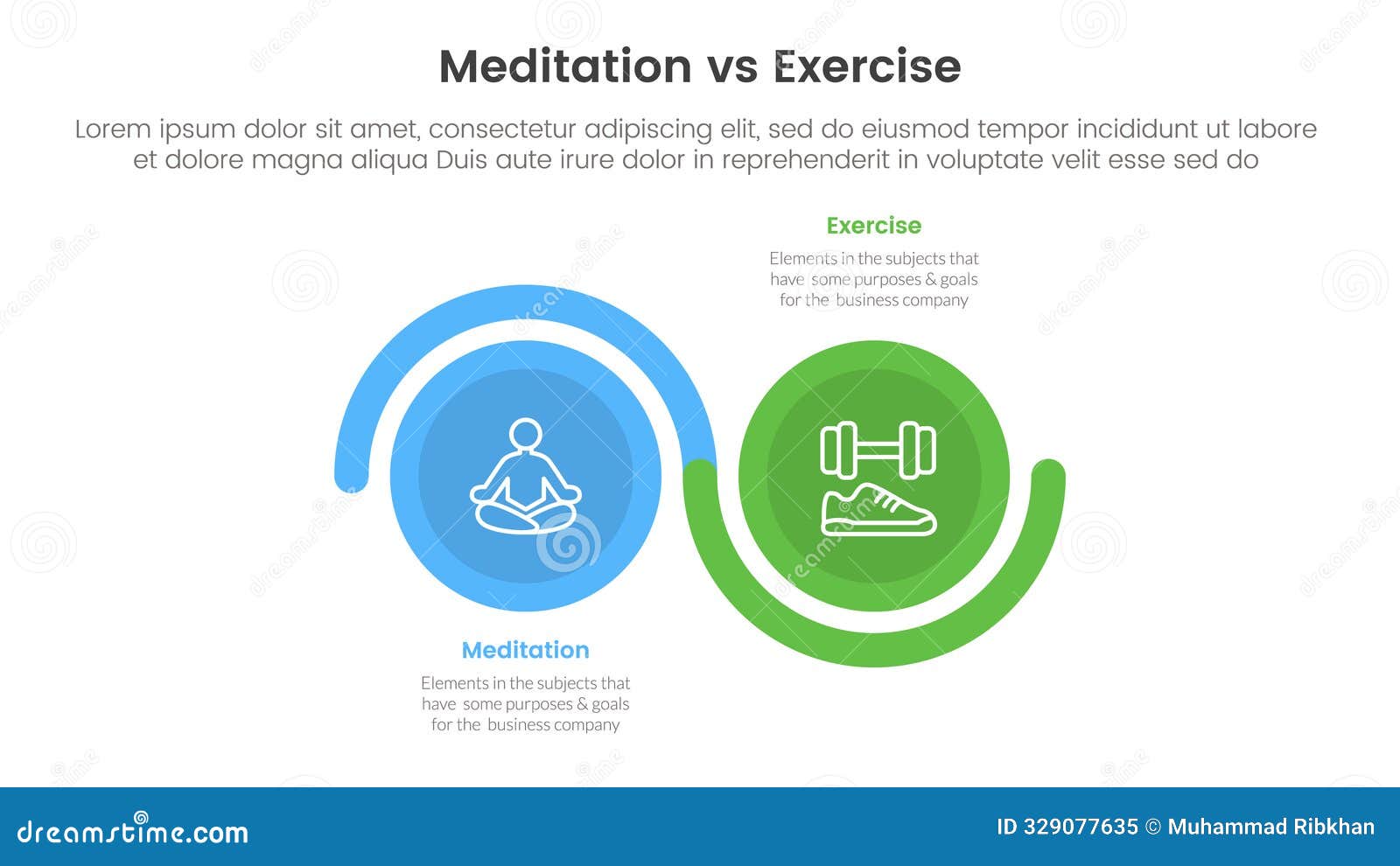 Meditation vs Exercise

Lorem ipsum dolor sit amet, consectetur adipiscing elit, sed do eiusmod tempor incididunt ut labore et dolore magna aliqua Duis aute irure dolor in reprehenderit in voluptate velit esse sed do

Exercise

Elements in the subjects that have some purposes & goals for the business company

Meditation

Elements in the subjects that have some purposes & goals for the business company

dreamstime.com

ID 329077635 © Muhammad Ribkhan