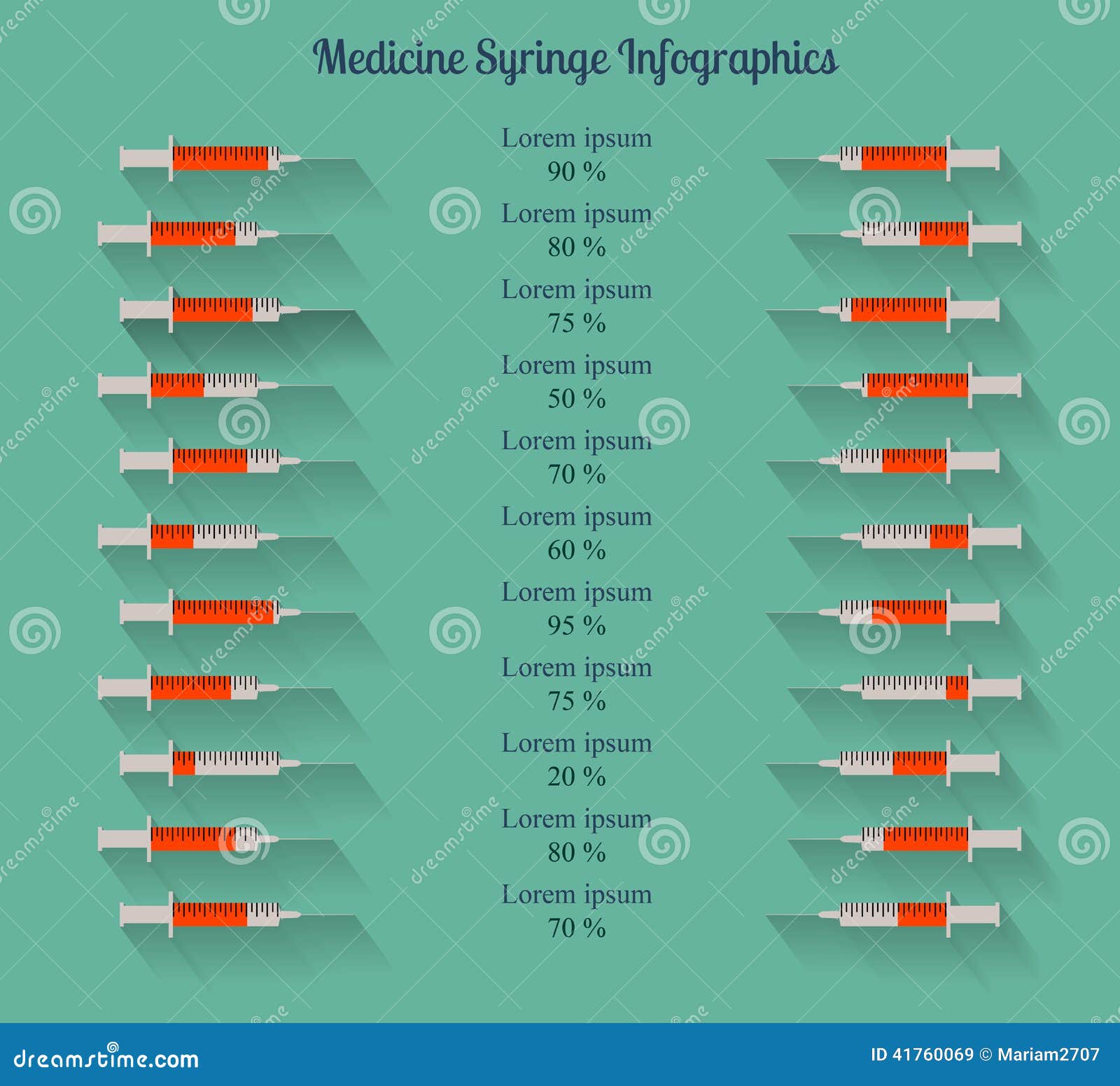 Medicine Syringe Infographics

Lorem ipsum
90 %

Lorem ipsum
80 %

Lorem ipsum
75 %

Lorem ipsum
50 %

Lorem ipsum
70 %

Lorem ipsum
60 %

Lorem ipsum
95 %

Lorem ipsum
75 %

Lorem ipsum
20 %

Lorem ipsum
80 %

Lorem ipsum
70 %

dreamstime.com

ID 41760069 © Mariam2707