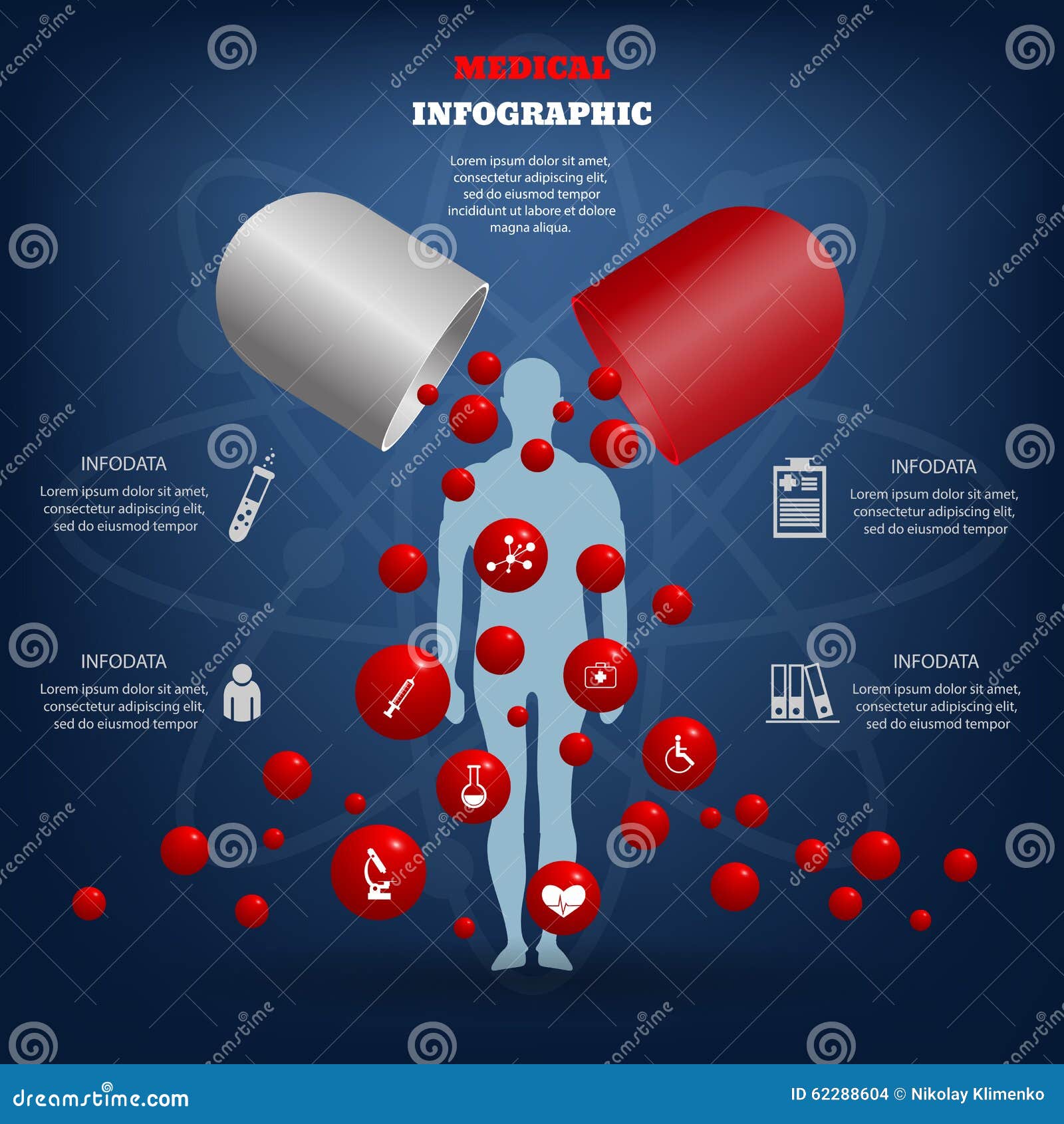 MEDICAL

INFOGRAPHIC

Lorem ipsum dolor sit amet, consectetur adipiscing elit, sed do eiusmod tempor incididunt ut labore et dolore magna aliqua.

INFODATA

Lorem ipsum dolor sit amet, consectetur adipiscing elit, sed do eiusmod tempor

INFODATA

Lorem ipsum dolor sit amet, consectetur adipiscing elit, sed do eiusmod tempor

INFODATA

Lorem ipsum dolor sit amet, consectetur adipiscing elit, sed do eiusmod tempor

INFODATA

Lorem ipsum dolor sit amet, consectetur adipiscing elit, sed do eiusmod tempor

dreamstime.com

ID 62288604 © Nikolay Klimenko