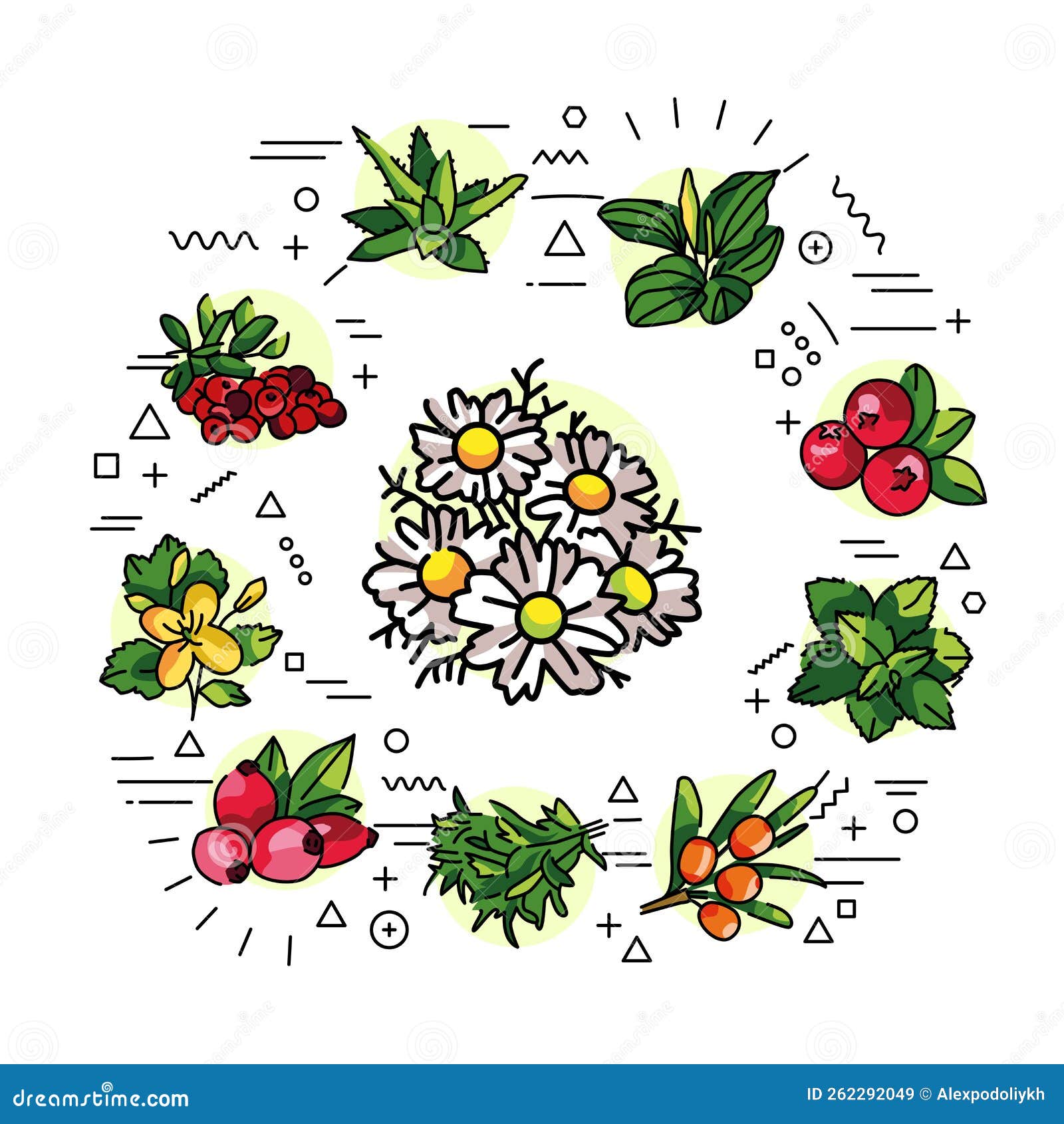 dreamstime.com

ID 262292049 © Alexpodoliykh