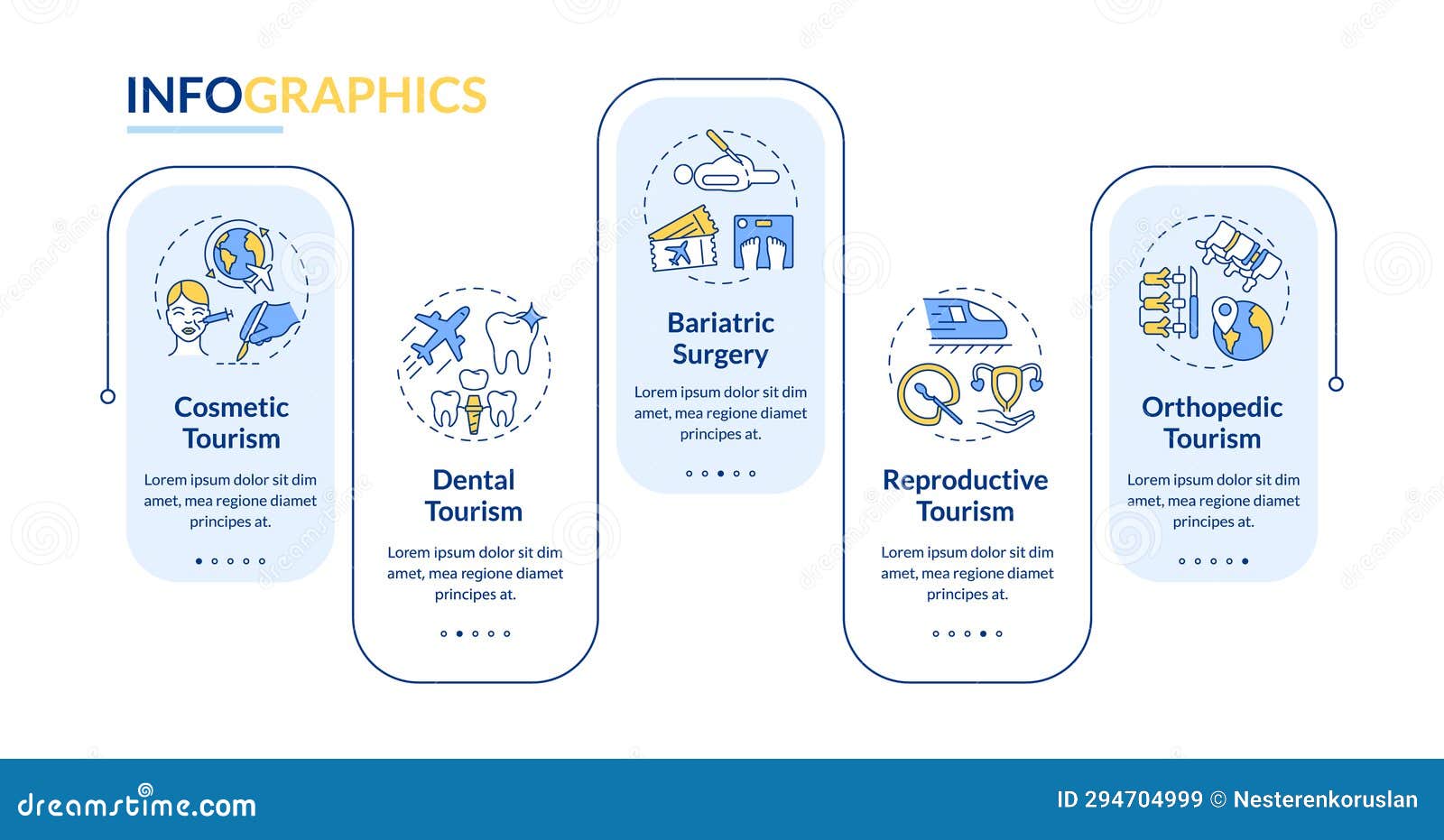 INFOGRAPHICS

Cosmetic Tourism

Lorem ipsum dolor sit dim amet, mea regione diamet principes at.

Dental Tourism

Lorem ipsum dolor sit dim amet, mea regione diamet principes at.

Bariatric Surgery

Lorem ipsum dolor sit dim amet, mea regione diamet principes at.

Reproductive Tourism

Lorem ipsum dolor sit dim amet, mea regione diamet principes at.

Orthopedic Tourism

Lorem ipsum dolor sit dim amet, mea regione diamet principes at.

dreamstime.com

ID 294704999 © Nesterenkoruslan