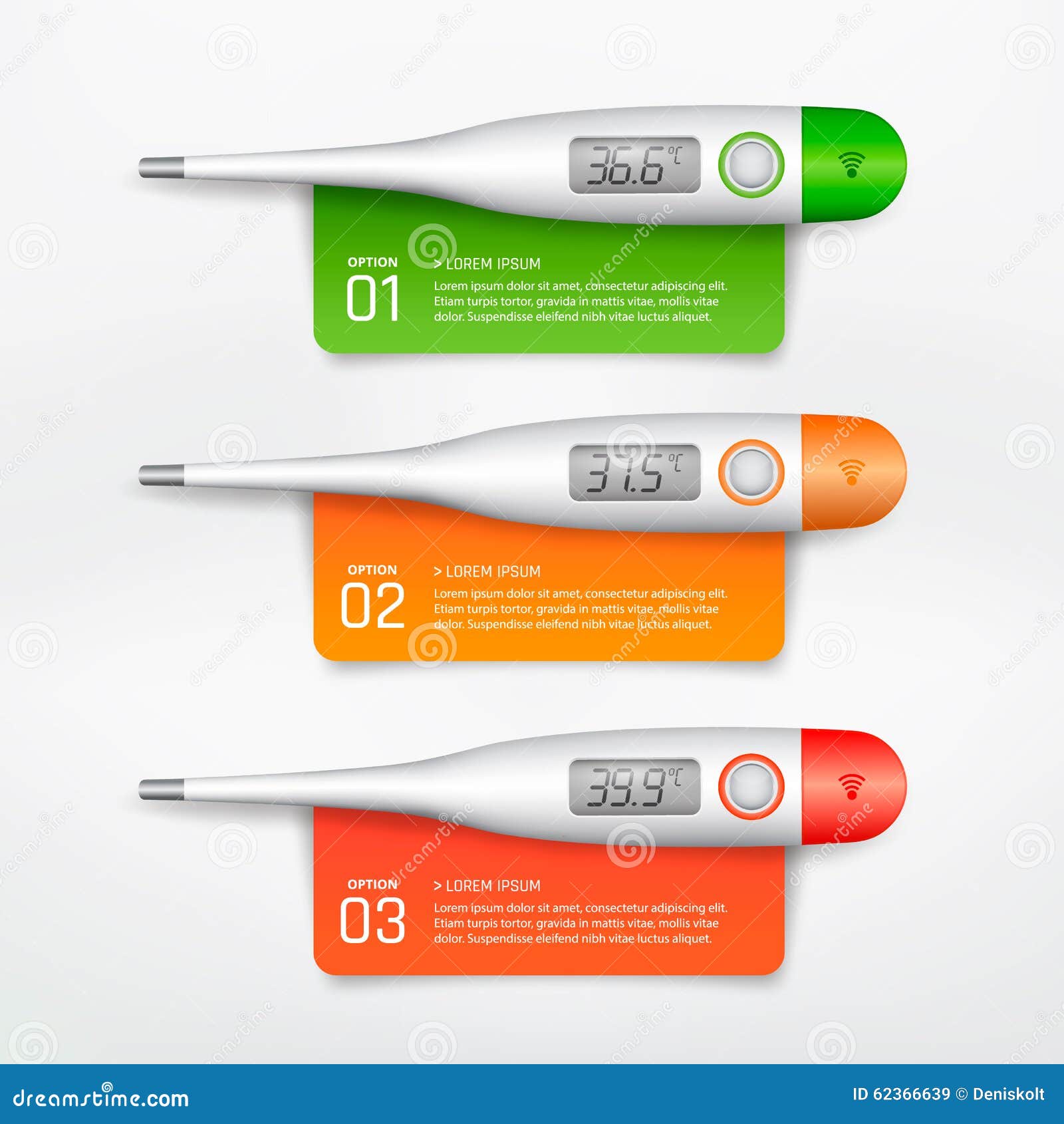 36.6 °C

OPTION
01

> LOREM IPSUM
Lorem ipsum dolor sit amet, consectetur adipiscing elit. Etiam turpis tortor, gravida in mattis vitae, mollis vitae dolor. Suspendisse eleifend nibh vitae luctus aliquet.

37.5 °C

OPTION
02

> LOREM IPSUM
Lorem ipsum dolor sit amet, consectetur adipiscing elit. Etiam turpis tortor, gravida in mattis vitae, mollis vitae dolor. Suspendisse eleifend nibh vitae luctus aliquet.

39.9 °C

OPTION
03

> LOREM IPSUM
Lorem ipsum dolor sit amet, consectetur adipiscing elit. Etiam turpis tortor, gravida in mattis vitae, mollis vitae dolor. Suspendisse eleifend nibh vitae luctus aliquet.

dreamstime.com
ID 62366639 © Deniskolt