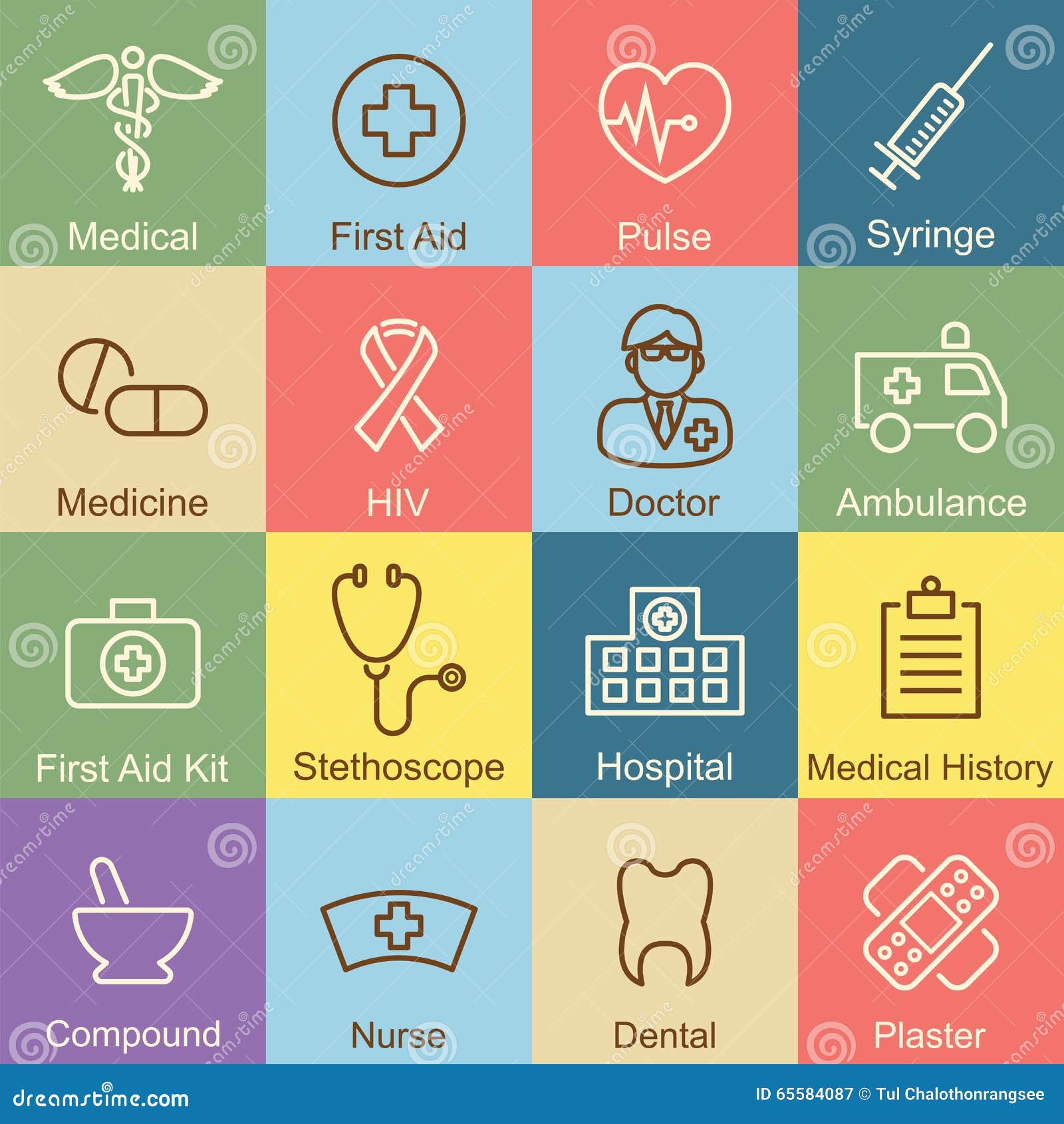 Medical

First Aid

Pulse

Syringe

Medicine

HIV

Doctor

Ambulance

First Aid Kit

Stethoscope

Hospital

Medical History

Compound

Nurse

Dental

Plaster

dreamstime.com

ID 65584087 © Tul Chalothonrangsee