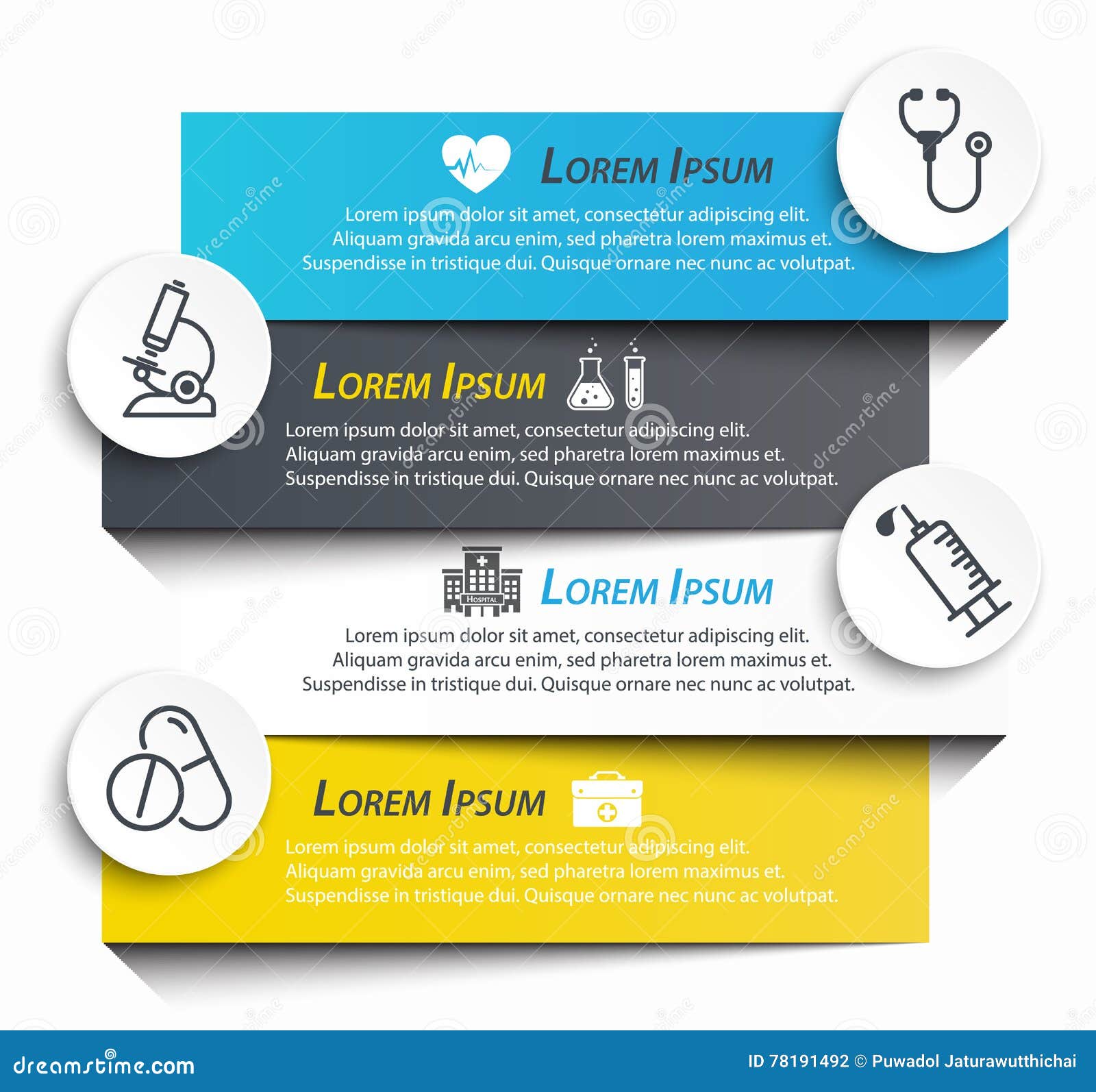 LOREM IPSUM

Lorem ipsum dolor sit amet, consectetur adipiscing elit. Aliquam gravida arcu enim, sed pharetra lorem maximus et. Suspendisse in tristique dui. Quisque ornare nec nunc ac volutpat.

LOREM IPSUM

Lorem ipsum dolor sit amet, consectetur adipiscing elit. Aliquam gravida arcu enim, sed pharetra lorem maximus et. Suspendisse in tristique dui. Quisque ornare nec nunc ac volutpat.

HOSPITAL

LOREM IPSUM

Lorem ipsum dolor sit amet, consectetur adipiscing elit. Aliquam gravida arcu enim, sed pharetra lorem maximus et. Suspendisse in tristique dui. Quisque ornare nec nunc ac volutpat.

LOREM IPSUM

Lorem ipsum dolor sit amet, consectetur adipiscing elit. Aliquam gravida arcu enim, sed pharetra lorem maximus et. Suspendisse in tristique dui. Quisque ornare nec nunc ac volutpat.

dreamstime.com

ID 78191492 © Puwadol Jaturawutthichai