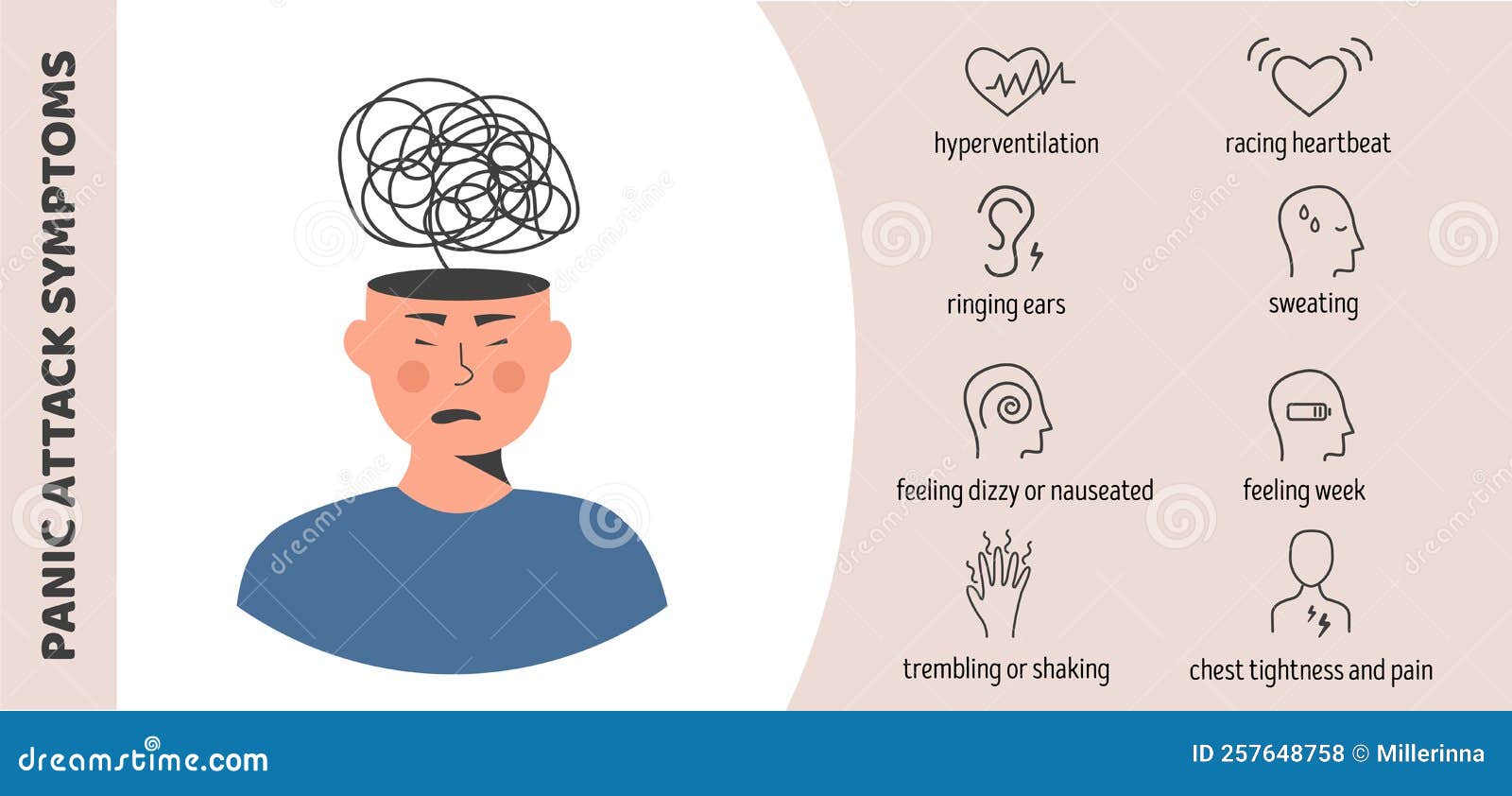 PANIC ATTACK SYMPTOMS

hyperventilation

racing heartbeat

ringing ears

sweating

feeling dizzy or nauseated

feeling week

trembling or shaking

chest tightness and pain

dreamstime.com

ID 257648758 © Millerinna