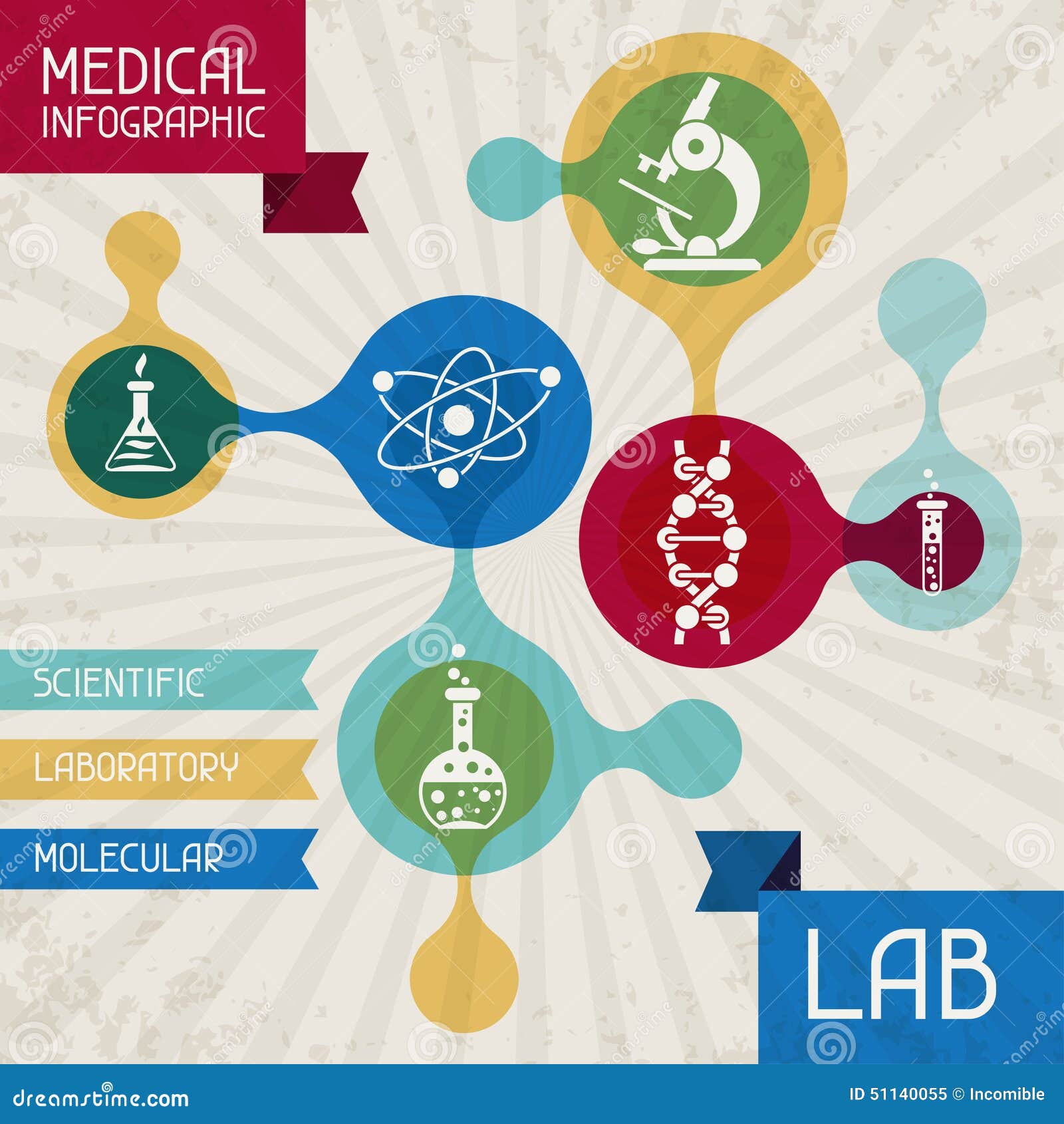 MEDICAL
INFOGRAPHIC

SCIENTIFIC

LABORATORY

MOLECULAR

LAB

dreamstime.com

ID 51140055 © Incomible