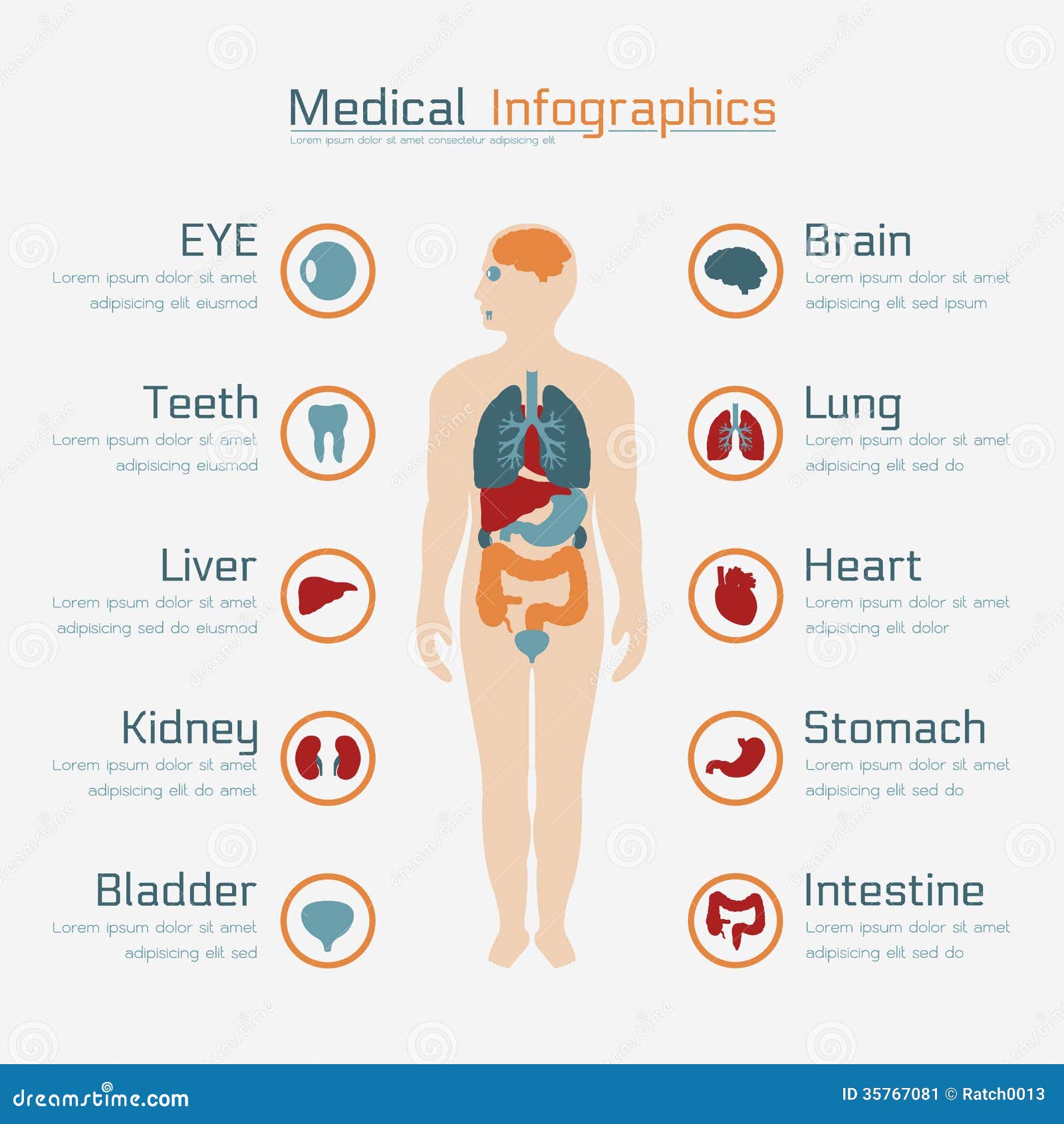 Medical Infographics
Lorem ipsum dolor sit amet consectetur adipisicing elit

EYE
Lorem ipsum dolor sit amet adipisicing elit eiusmod

Teeth
Lorem ipsum dolor sit amet adipisicing eiusmod

Liver
Lorem ipsum dolor sit amet adipisicing sed do eiusmod

Kidney
Lorem ipsum dolor sit amet adipisicing elit do amet

Bladder
Lorem ipsum dolor sit amet adipisicing elit sed

Brain
Lorem ipsum dolor sit amet adipisicing elit sed ipsum

Lung
Lorem ipsum dolor sit amet adipisicing elit sed do

Heart
Lorem ipsum dolor sit amet adipisicing elit dolor

Stomach
Lorem ipsum dolor sit amet adipisicing elit sed do

Intestine
Lorem ipsum dolor sit amet adipisicing elit sed do

dreamstime.com
ID 35767081 © Ratch0013