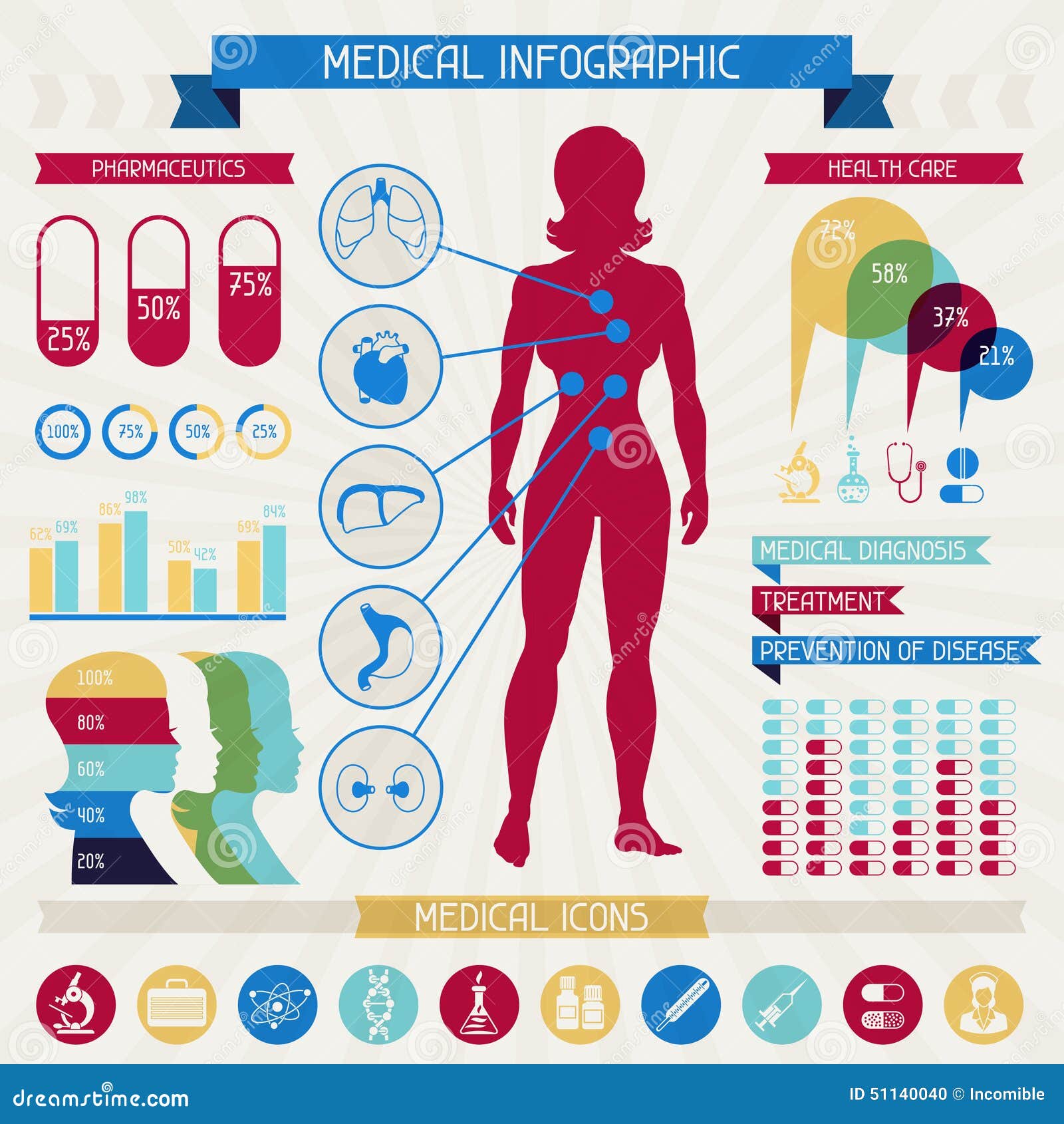 MEDICAL INFOGRAPHIC

PHARMACEUTICS

25%
50%
75%

100%
75%
50%
25%

62%
69%
86%
98%
50%
42%
69%
84%

100%
80%
60%
40%
20%

HEALTH CARE

72%
58%
37%
21%

MEDICAL DIAGNOSIS
TREATMENT
PREVENTION OF DISEASE

MEDICAL ICONS

dreamstime.com
ID 51140040 © Incomible