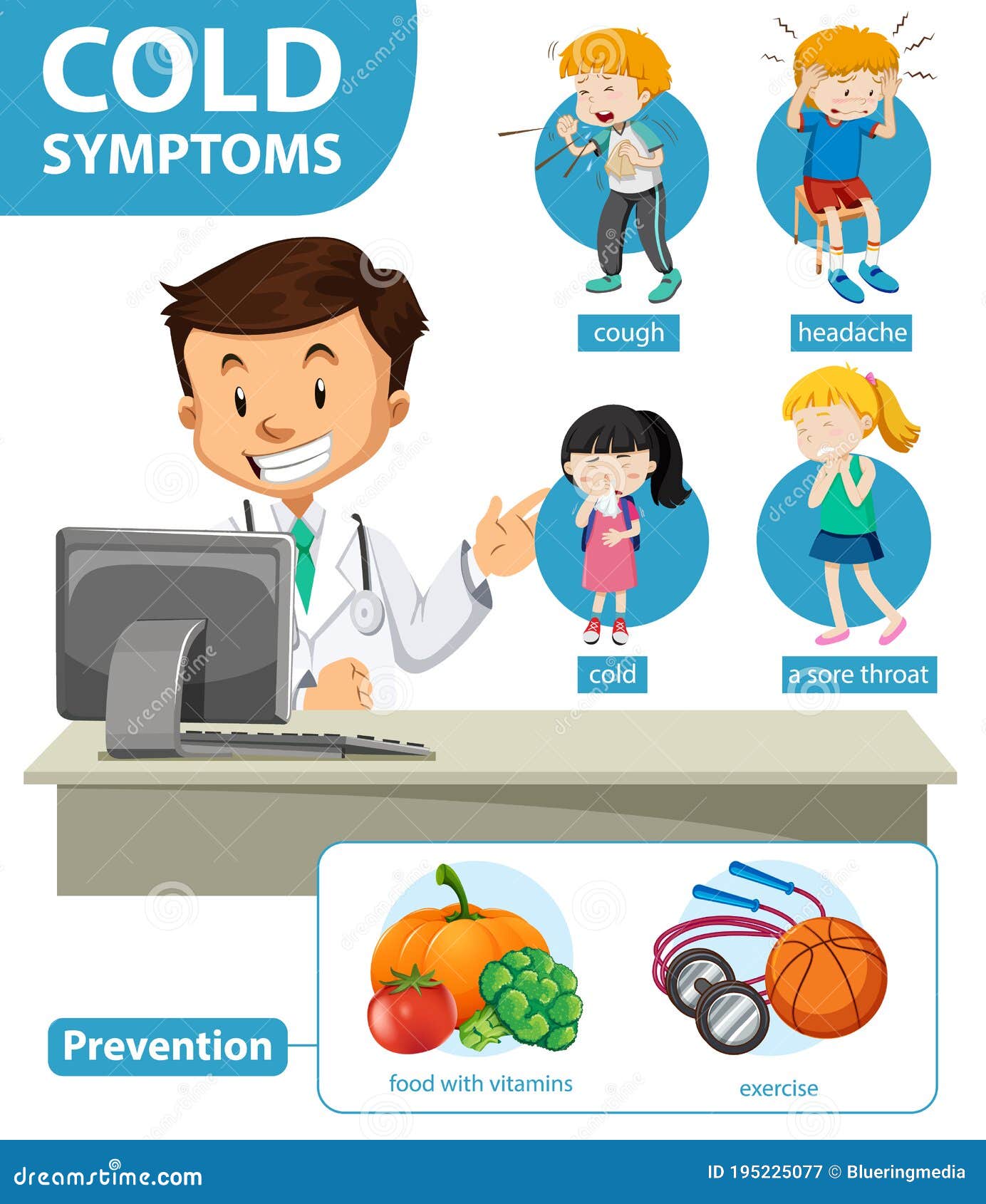 COLD SYMPTOMS

cough

headache

cold

a sore throat

Prevention

food with vitamins

exercise

dreamstime.com

ID 195225077 © Blueringmedia