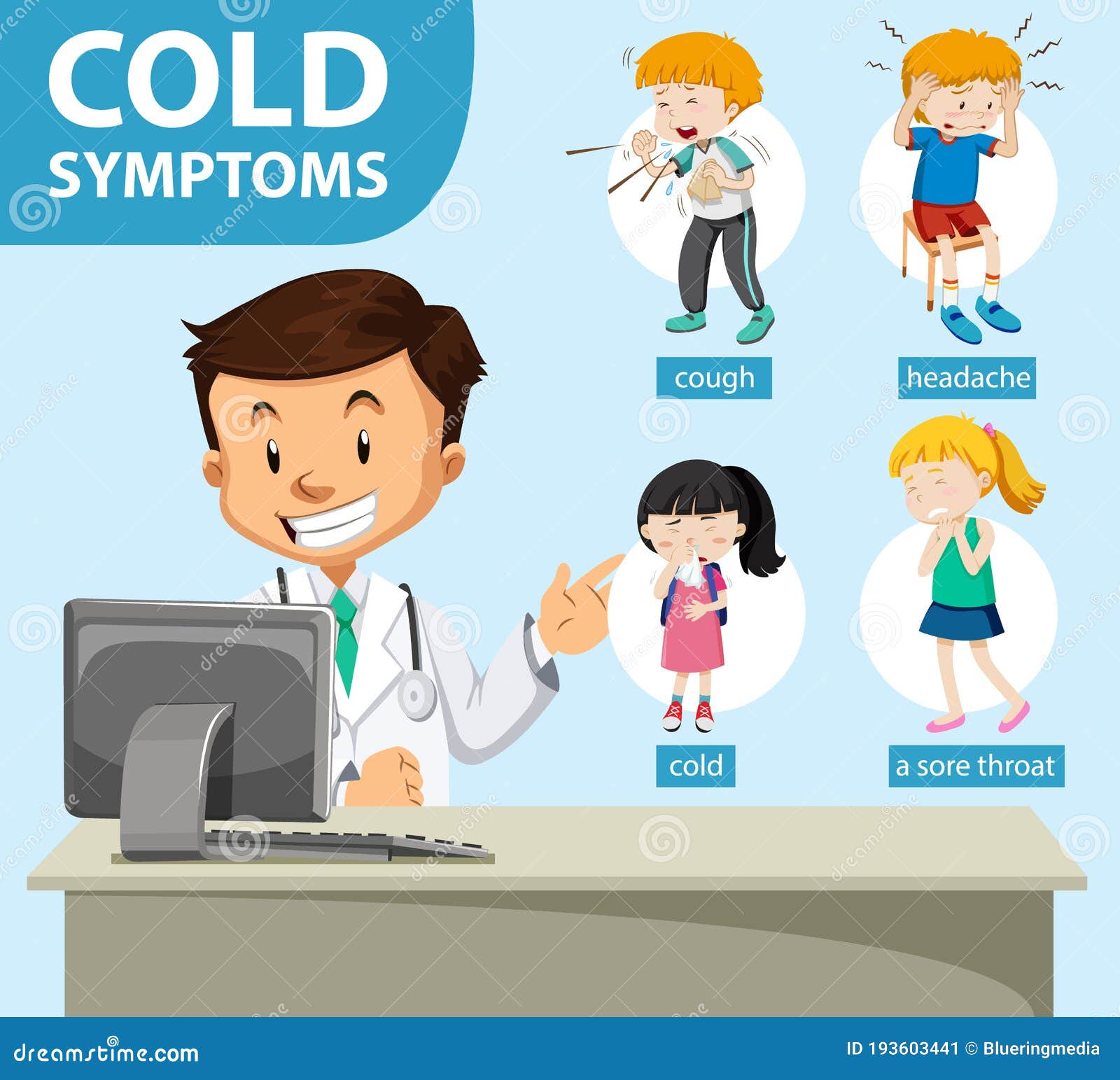 COLD SYMPTOMS

cough

headache

cold

a sore throat

dreamstime.com

ID 193603441 © Blueringmedia