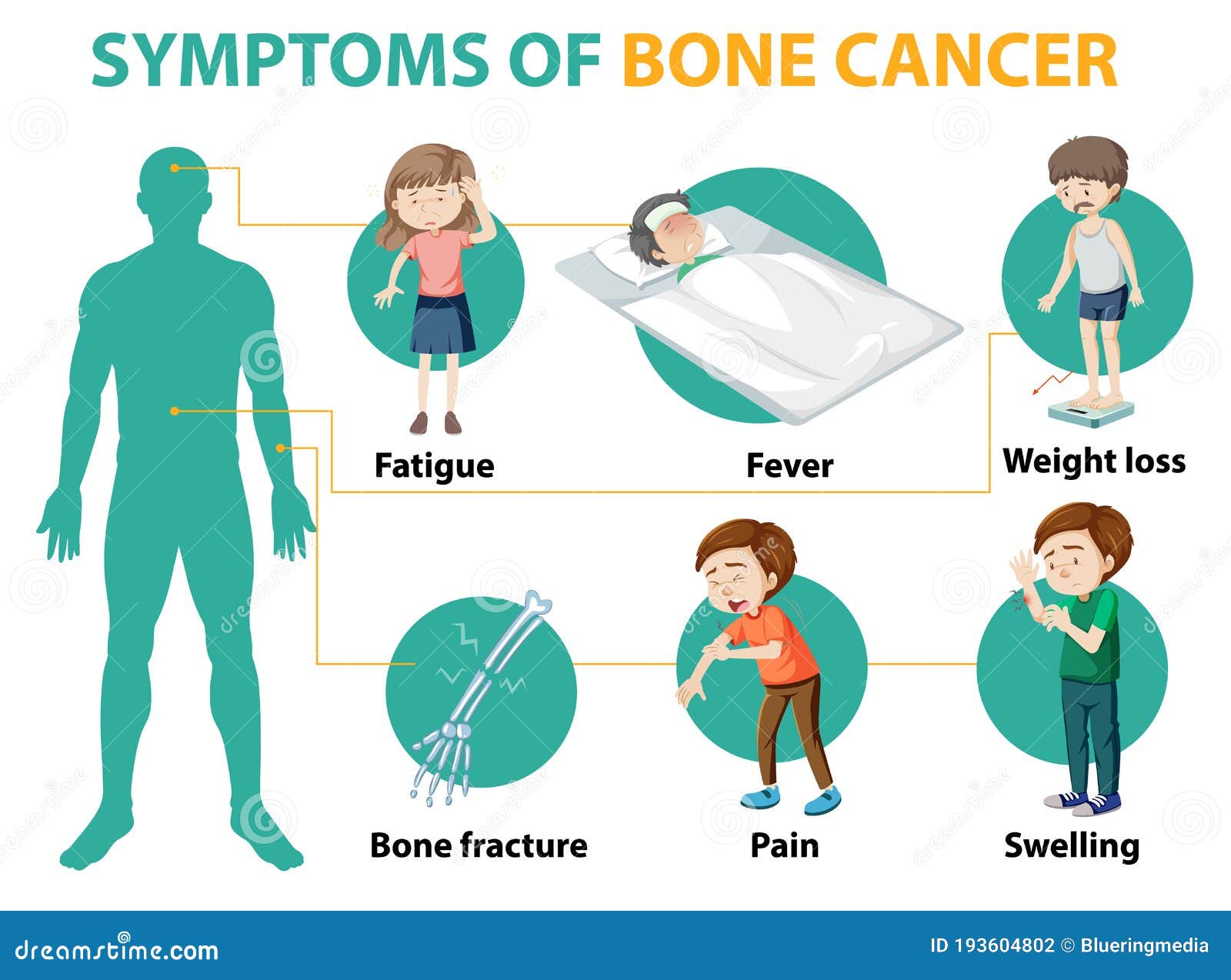 SYMPTOMS OF BONE CANCER

Fatigue

Fever

Weight loss

Bone fracture

Pain

Swelling

dreamstime.com

ID 193604802 © Blueringmedia