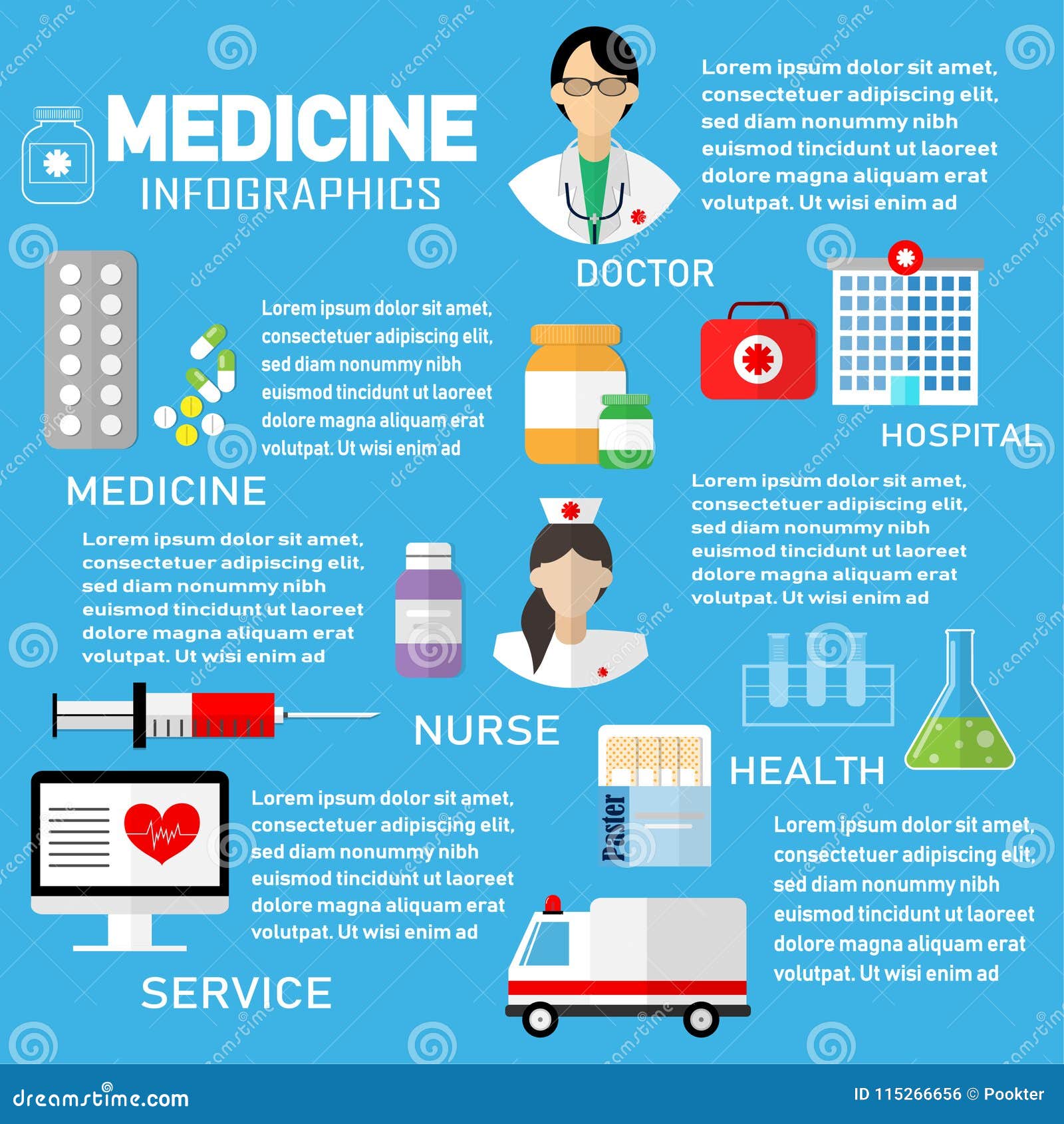 MEDICINE
INFOGRAPHICS

Lorem ipsum dolor sit amet, consectetuer adipiscing elit, sed diam nonummy nibh euismod tincidunt ut laoreet dolore magna aliquam erat volutpat. Ut wisi enim ad

DOCTOR

Lorem ipsum dolor sit amet, consectetuer adipiscing elit, sed diam nonummy nibh euismod tincidunt ut laoreet dolore magna aliquam erat volutpat. Ut wisi enim ad

HOSPITAL

MEDICINE

Lorem ipsum dolor sit amet, consectetuer adipiscing elit, sed diam nonummy nibh euismod tincidunt ut laoreet dolore magna aliquam erat volutpat. Ut wisi enim ad

Lorem ipsum dolor sit amet, consectetuer adipiscing elit, sed diam nonummy nibh euismod tincidunt ut laoreet dolore magna aliquam erat volutpat. Ut wisi enim ad

NURSE

HEALTH

Paster

Lorem ipsum dolor sit amet, consectetuer adipiscing elit, sed diam nonummy nibh euismod tincidunt ut laoreet dolore magna aliquam erat volutpat. Ut wisi enim ad

Lorem ipsum dolor sit amet, consectetuer adipiscing elit, sed diam nonummy nibh euismod tincidunt ut laoreet dolore magna aliquam erat volutpat. Ut wisi enim ad

SERVICE

dreamstime.com
ID 115266656 © Pookter