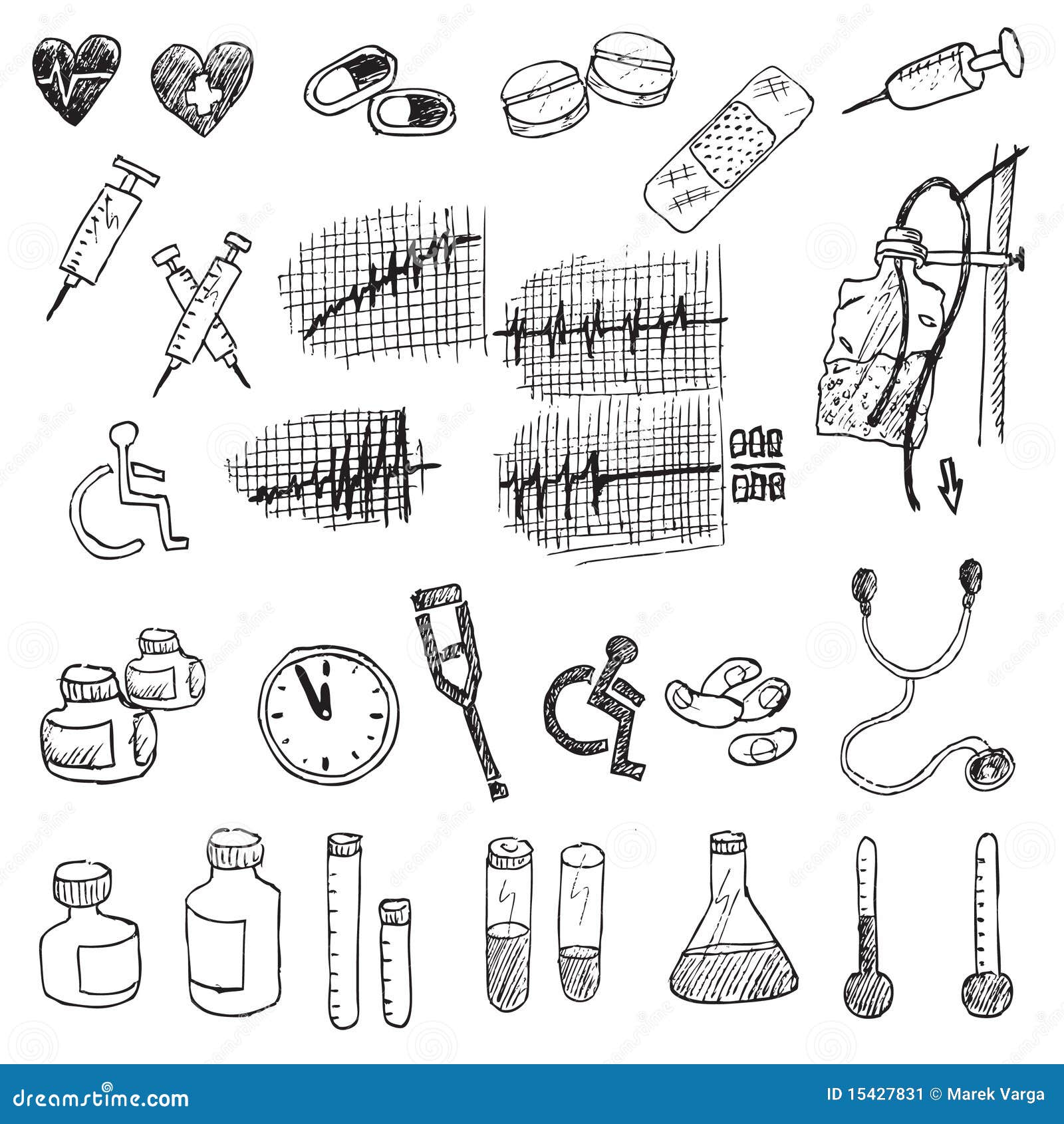 dreamstime.com

ID 15427831 © Marek Varga