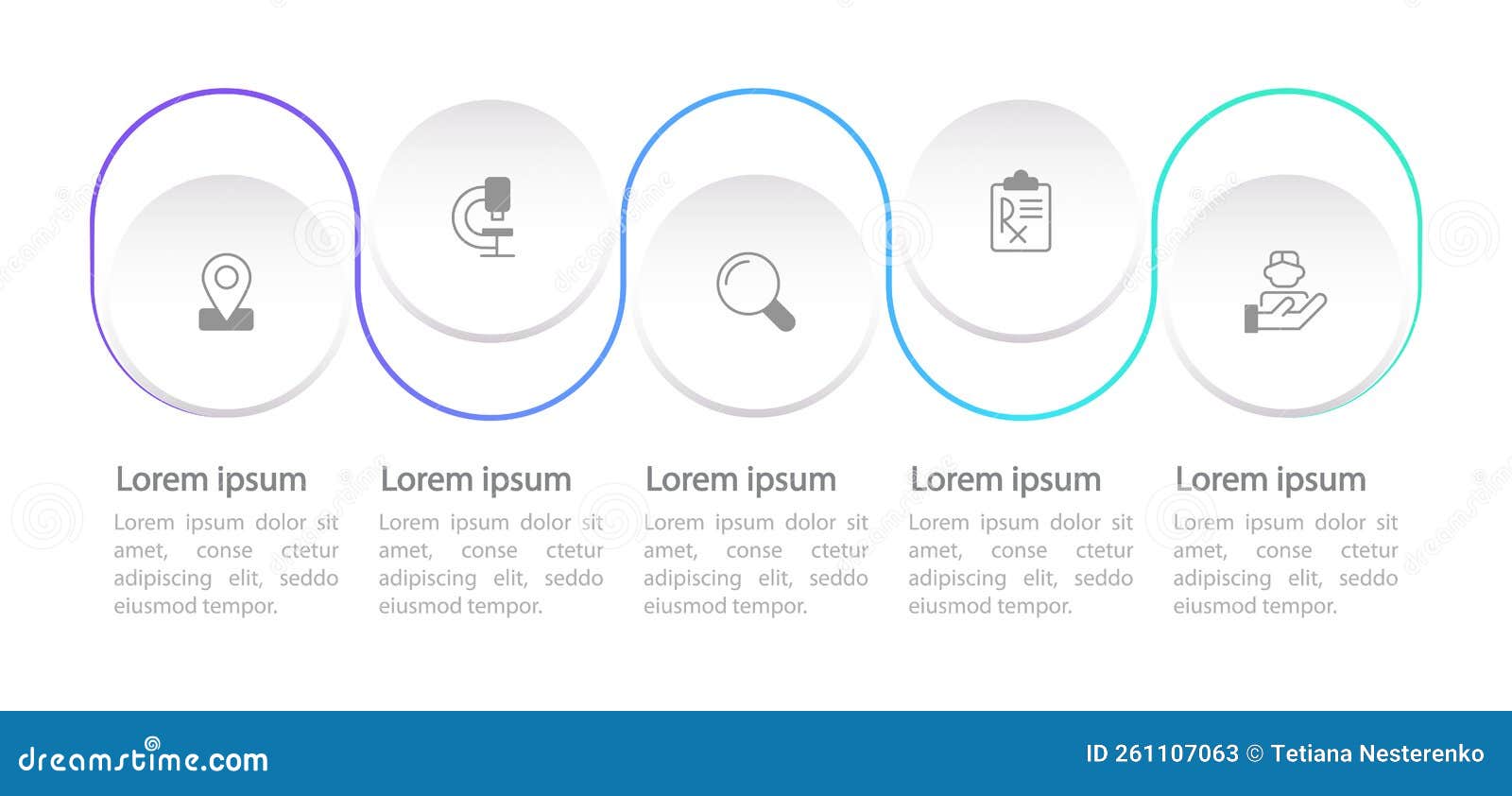 Lorem ipsum

Lorem ipsum dolor sit amet, conse ctetur adipiscing elit, seddo eiusmod tempor.

Lorem ipsum

Lorem ipsum dolor sit amet, conse ctetur adipiscing elit, seddo eiusmod tempor.

Lorem ipsum

Lorem ipsum dolor sit amet, conse ctetur adipiscing elit, seddo eiusmod tempor.

Lorem ipsum

Lorem ipsum dolor sit amet, conse ctetur adipiscing elit, seddo eiusmod tempor.

Lorem ipsum

Lorem ipsum dolor sit amet, conse ctetur adipiscing elit, seddo eiusmod tempor.

dreamstime.com

ID 261107063 © Tetiana Nesterenko