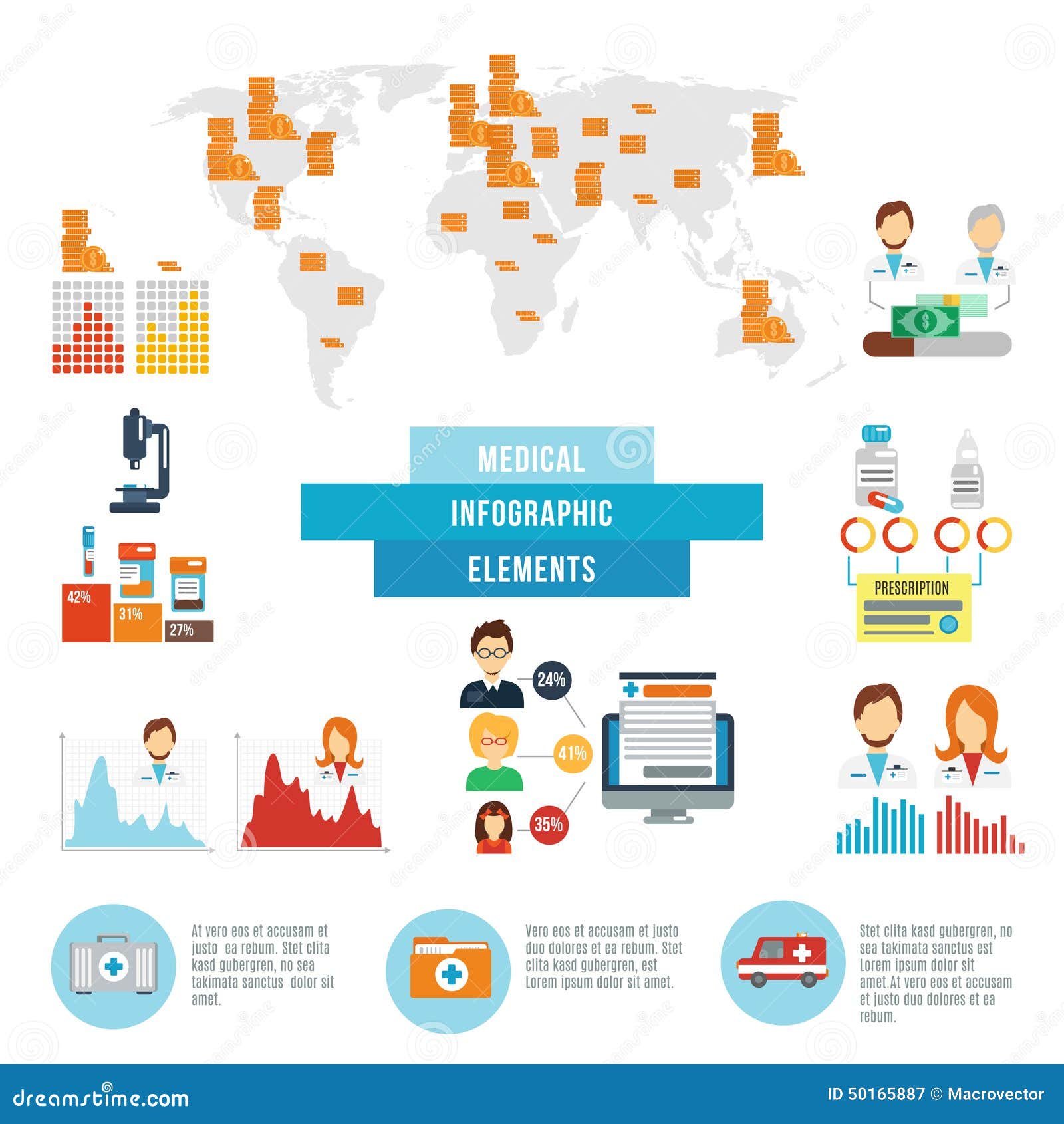 MEDICAL
INFOGRAPHIC
ELEMENTS

42%
31%
27%

PRESCRIPTION

24%
41%
35%

At vero eos et accusam et justo ea rebum. Stet clita kasd gubergren, no sea takimata sanctus dolor sit amet.

Vero eos et accusam et justo duo dolores et ea rebum. Stet clita kasd gubergren, est Lorem ipsum dolor sit amet.

Stet clita kasd gubergren, no sea takimata sanctus est Lorem ipsum dolor sit amet.At vero eos et accusam et justo duo dolores et ea rebum.

dreamstime.com
ID 50165887 © Macrovector