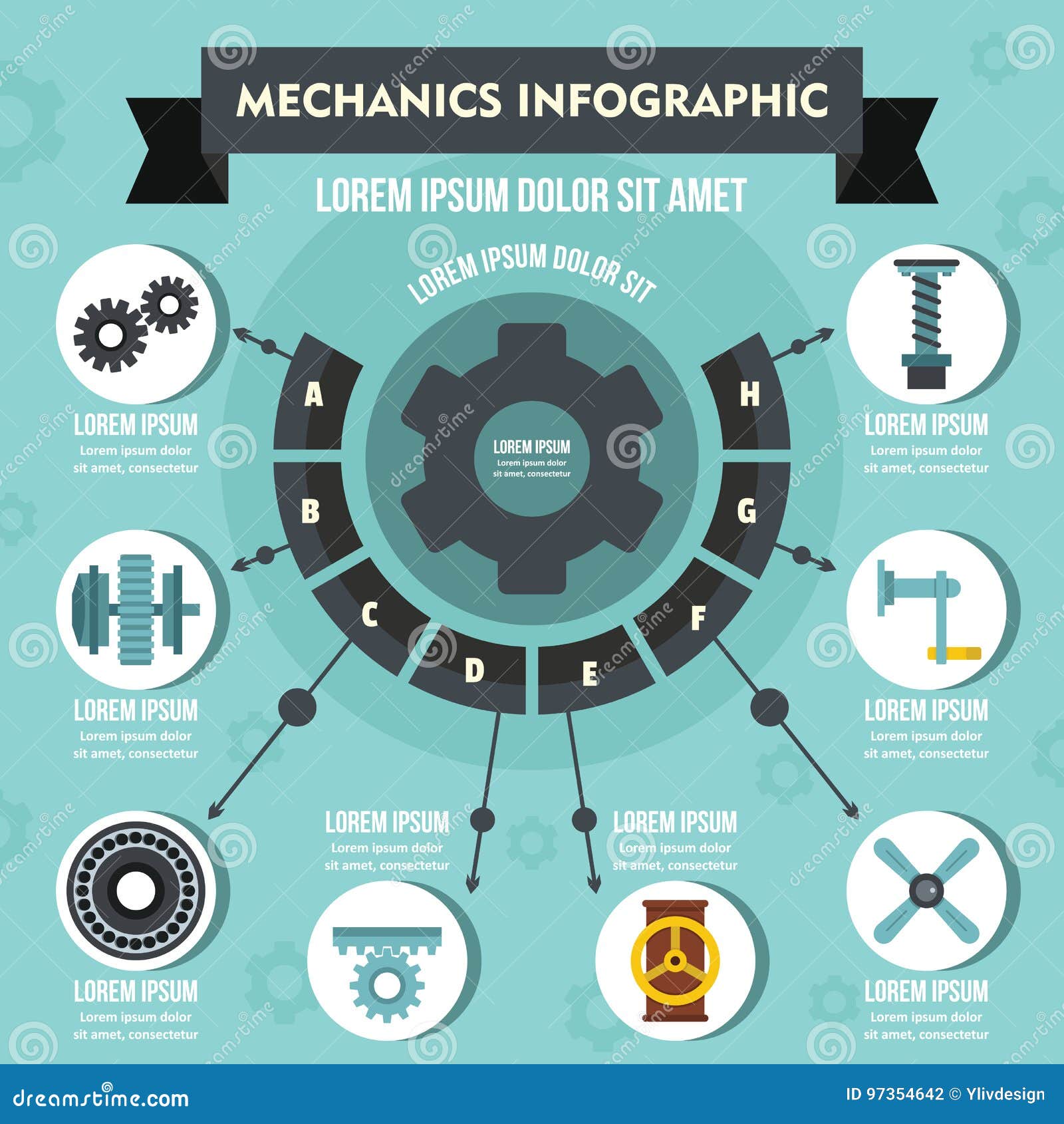 MECHANICS INFOGRAPHIC

LOREM IPSUM DOLOR SIT AMET

LOREM IPSUM DOLOR SIT

LOREM IPSUM
Lorem ipsum dolor sit amet, consectetur

A

B

C

D

E

F

G

H

LOREM IPSUM
Lorem ipsum dolor sit amet, consectetur

LOREM IPSUM
Lorem ipsum dolor sit amet, consectetur

LOREM IPSUM
Lorem ipsum dolor sit amet, consectetur

LOREM IPSUM
Lorem ipsum dolor sit amet, consectetur

LOREM IPSUM
Lorem ipsum dolor sit amet, consectetur

LOREM IPSUM
Lorem ipsum dolor sit amet, consectetur

LOREM IPSUM
Lorem ipsum dolor sit amet, consectetur

LOREM IPSUM
Lorem ipsum dolor sit amet, consectetur

dreamstime.com

ID 97354642 © Ylivdesign