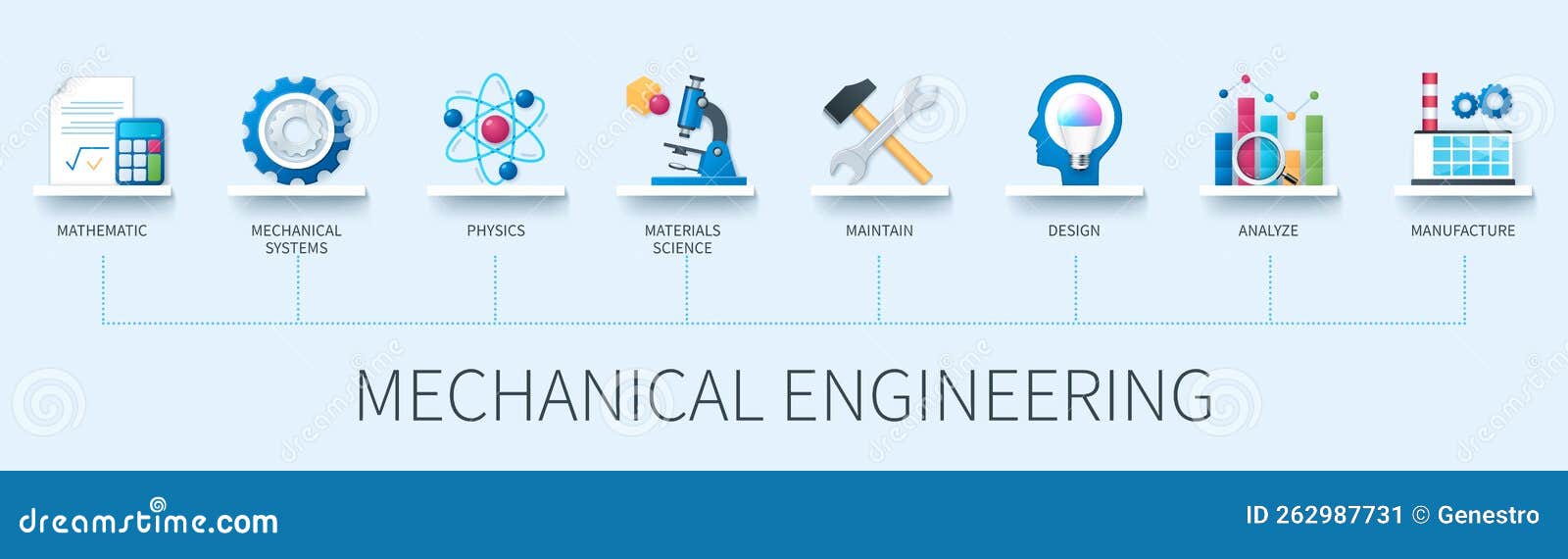 MATHEMATIC

MECHANICAL SYSTEMS

PHYSICS

MATERIALS SCIENCE

MAINTAIN

DESIGN

ANALYZE

MANUFACTURE

MECHANICAL ENGINEERING

dreamstime.com

ID 262987731 © Genestro