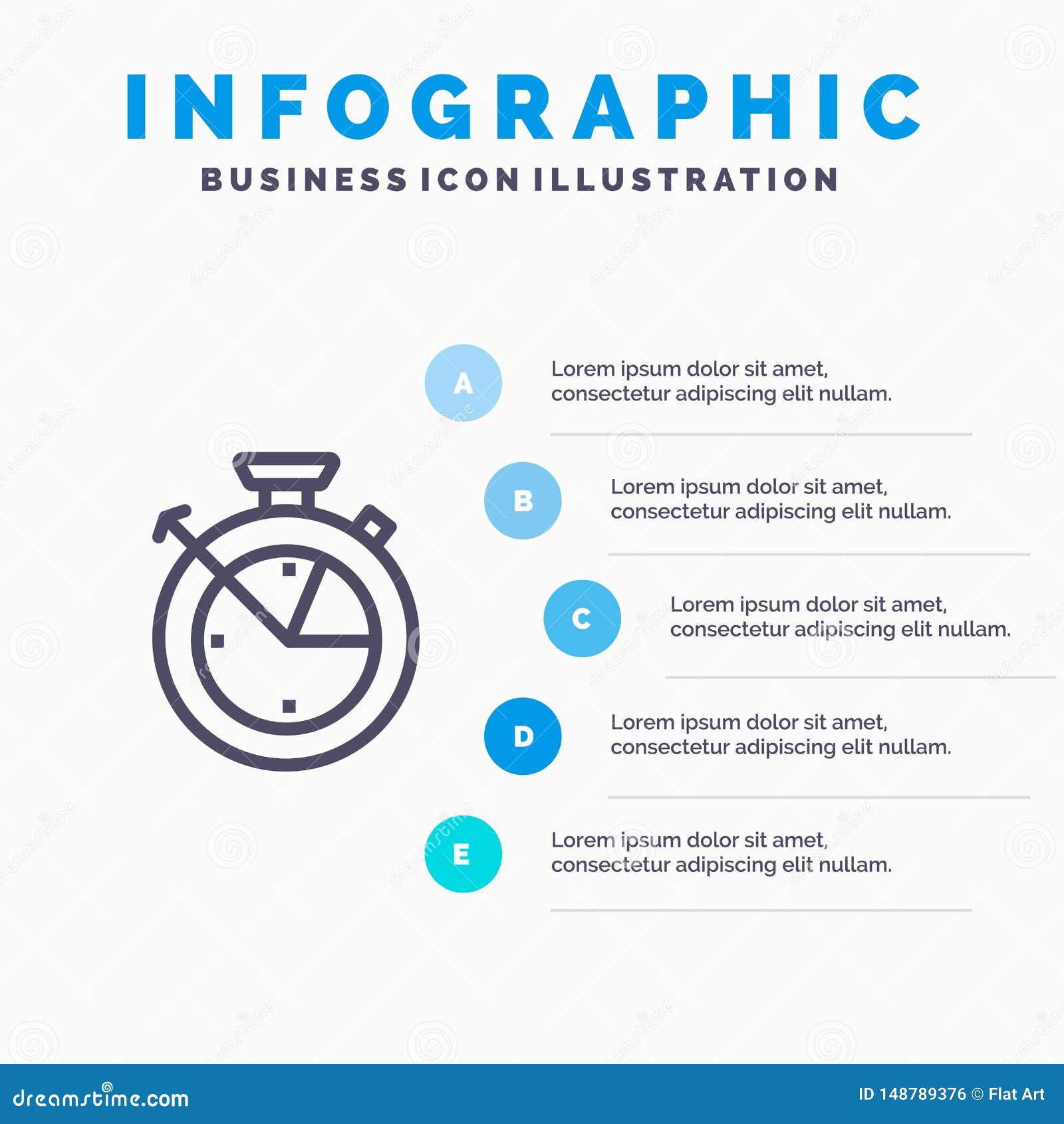 INFOGRAPHIC
BUSINESS ICON ILLUSTRATION

A
Lorem ipsum dolor sit amet, consectetur adipiscing elit nullam.

B
Lorem ipsum dolor sit amet, consectetur adipiscing elit nullam.

C
Lorem ipsum dolor sit amet, consectetur adipiscing elit nullam.

D
Lorem ipsum dolor sit amet, consectetur adipiscing elit nullam.

E
Lorem ipsum dolor sit amet, consectetur adipiscing elit nullam.

dreamstime.com
ID 148789376 © Flat Art