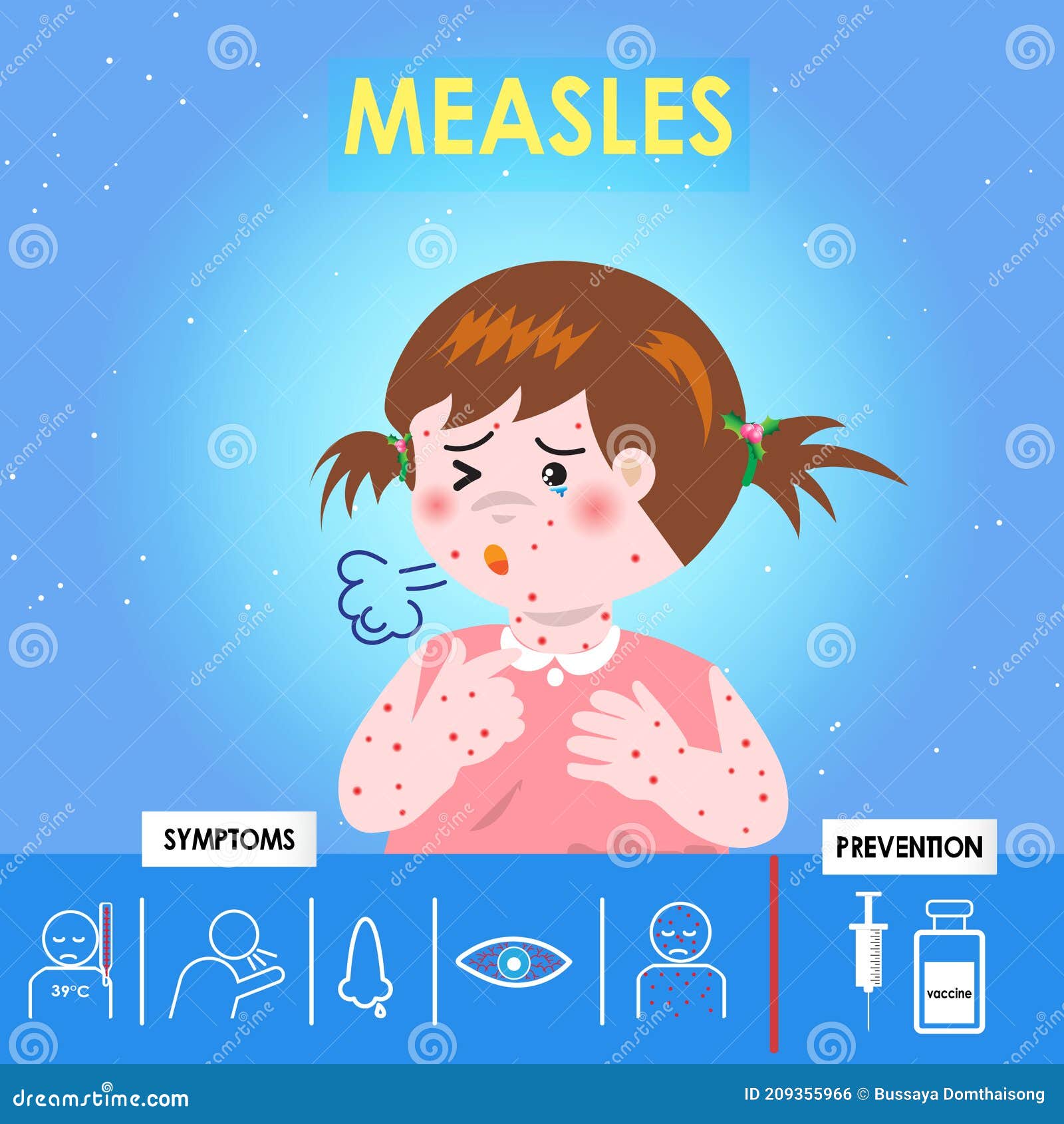 MEASLES

SYMPTOMS

PREVENTION

39°C

vaccine

dreamstime.com

ID 209355966 © Bussaya Domthaisong