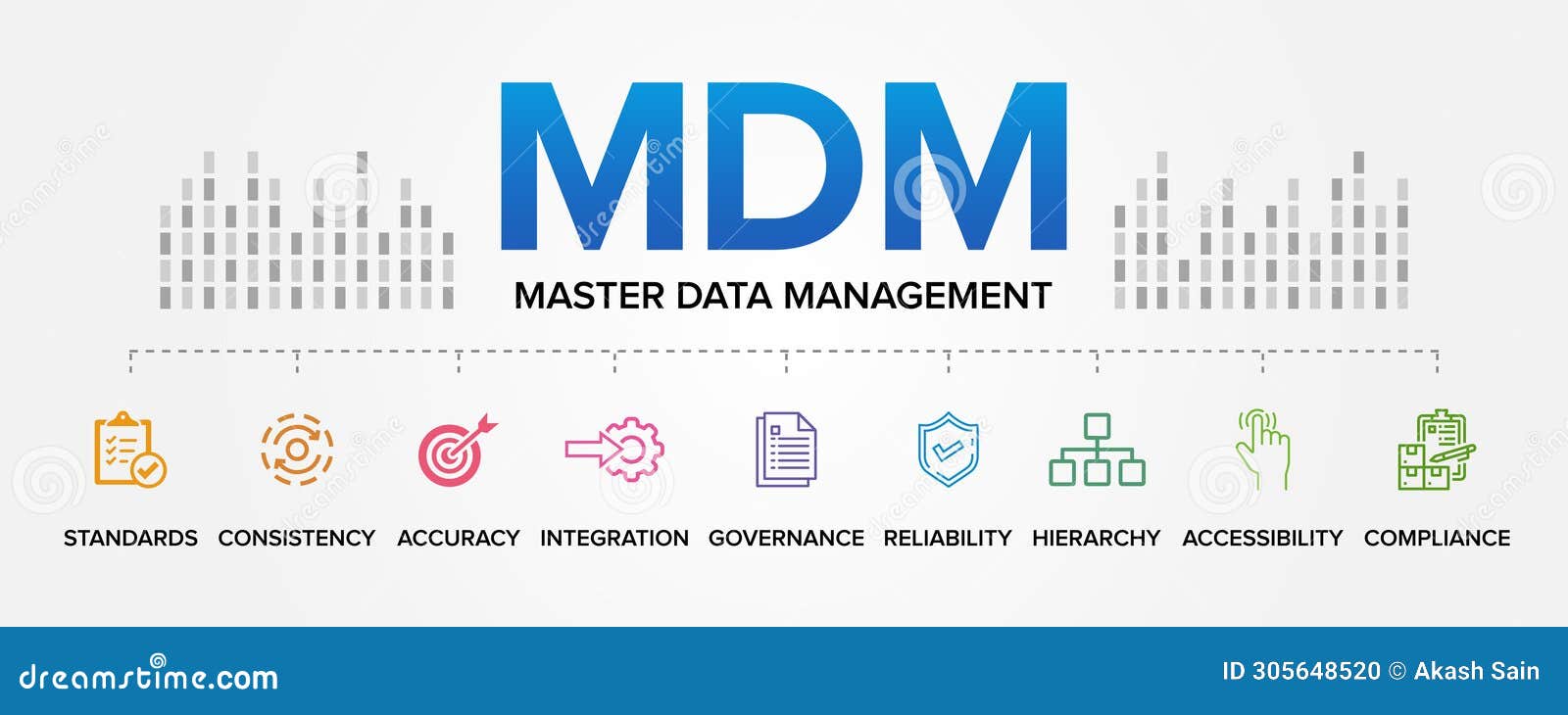 MDM

MASTER DATA MANAGEMENT

STANDARDS CONSISTENCY ACCURACY INTEGRATION GOVERNANCE RELIABILITY HIERARCHY ACCESSIBILITY COMPLIANCE

dreamstime.com

ID 305648520 © Akash Sain