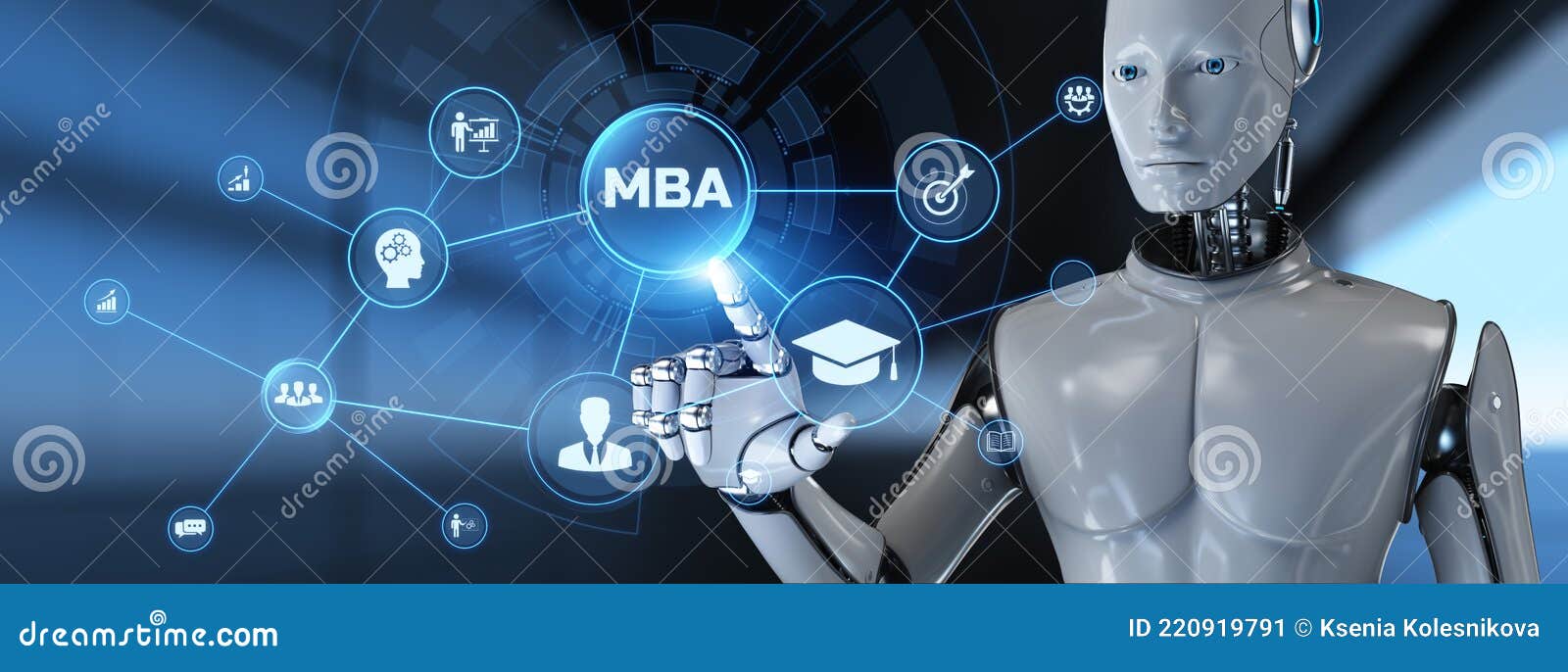 MBA

dreamstime

dreamstime

dreamstime

dreamstime

dreamstime

dreamstime.com

ID 220919791 © Ksenia Kolesnikova