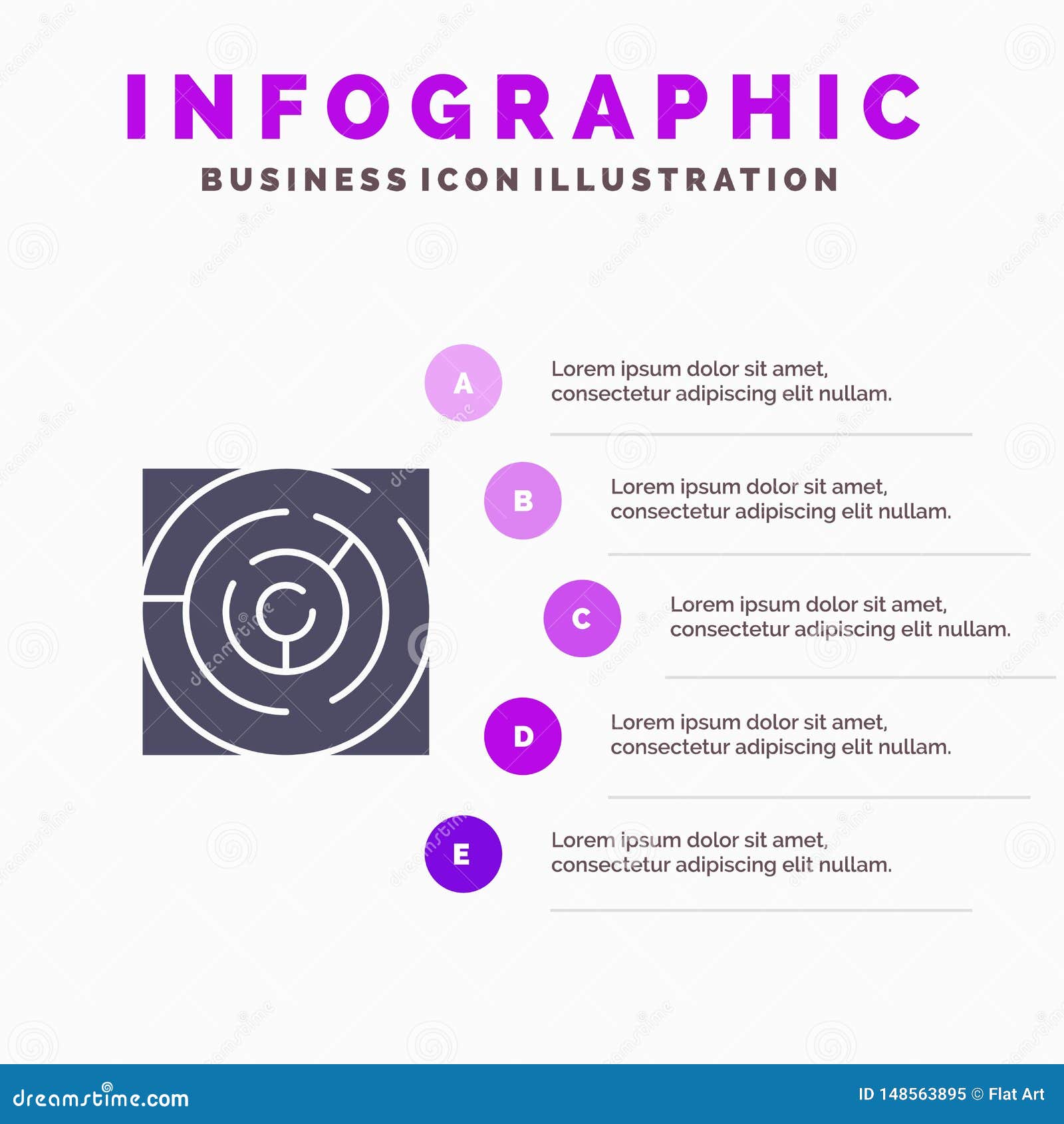 INFOGRAPHIC
BUSINESS ICON ILLUSTRATION

A
Lorem ipsum dolor sit amet, consectetur adipiscing elit nullam.

B
Lorem ipsum dolor sit amet, consectetur adipiscing elit nullam.

C
Lorem ipsum dolor sit amet, consectetur adipiscing elit nullam.

D
Lorem ipsum dolor sit amet, consectetur adipiscing elit nullam.

E
Lorem ipsum dolor sit amet, consectetur adipiscing elit nullam.

dreamstime.com
ID 148563895 © Flat Art