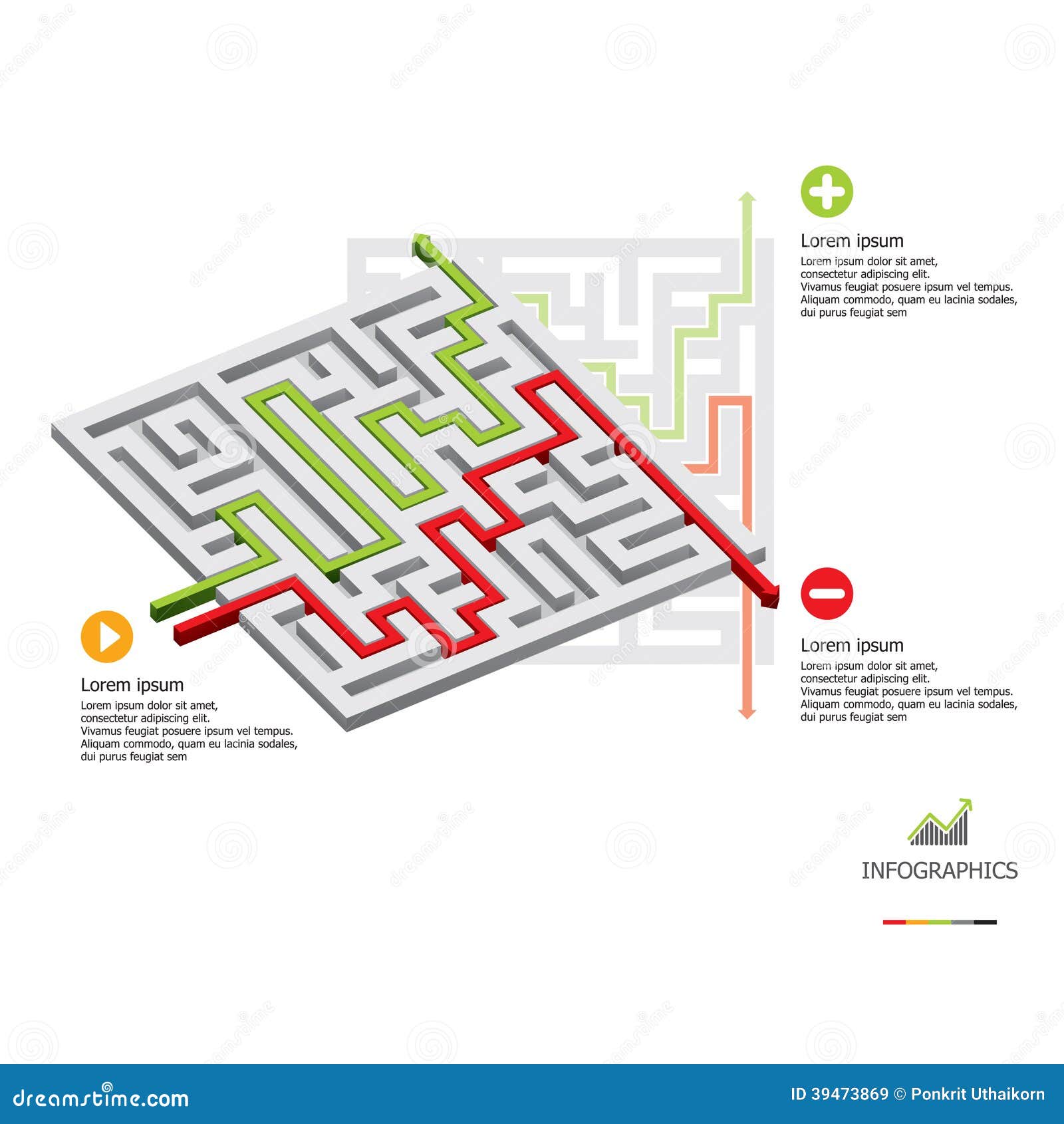 Lorem ipsum

Lorem ipsum dolor sit amet, consectetur adipiscing elit. Vivamus feugiat posuere ipsum vel tempus. Aliquam commodo, quam eu lacinia sodales, dui purus feugiat sem

Lorem ipsum

Lorem ipsum dolor sit amet, consectetur adipiscing elit. Vivamus feugiat posuere ipsum vel tempus. Aliquam commodo, quam eu lacinia sodales, dui purus feugiat sem

Lorem ipsum

Lorem ipsum dolor sit amet, consectetur adipiscing elit. Vivamus feugiat posuere ipsum vel tempus. Aliquam commodo, quam eu lacinia sodales, dui purus feugiat sem

INFOGRAPHICS

dreamstime.com

ID 39473869 © Ponkrit Uthaikorn