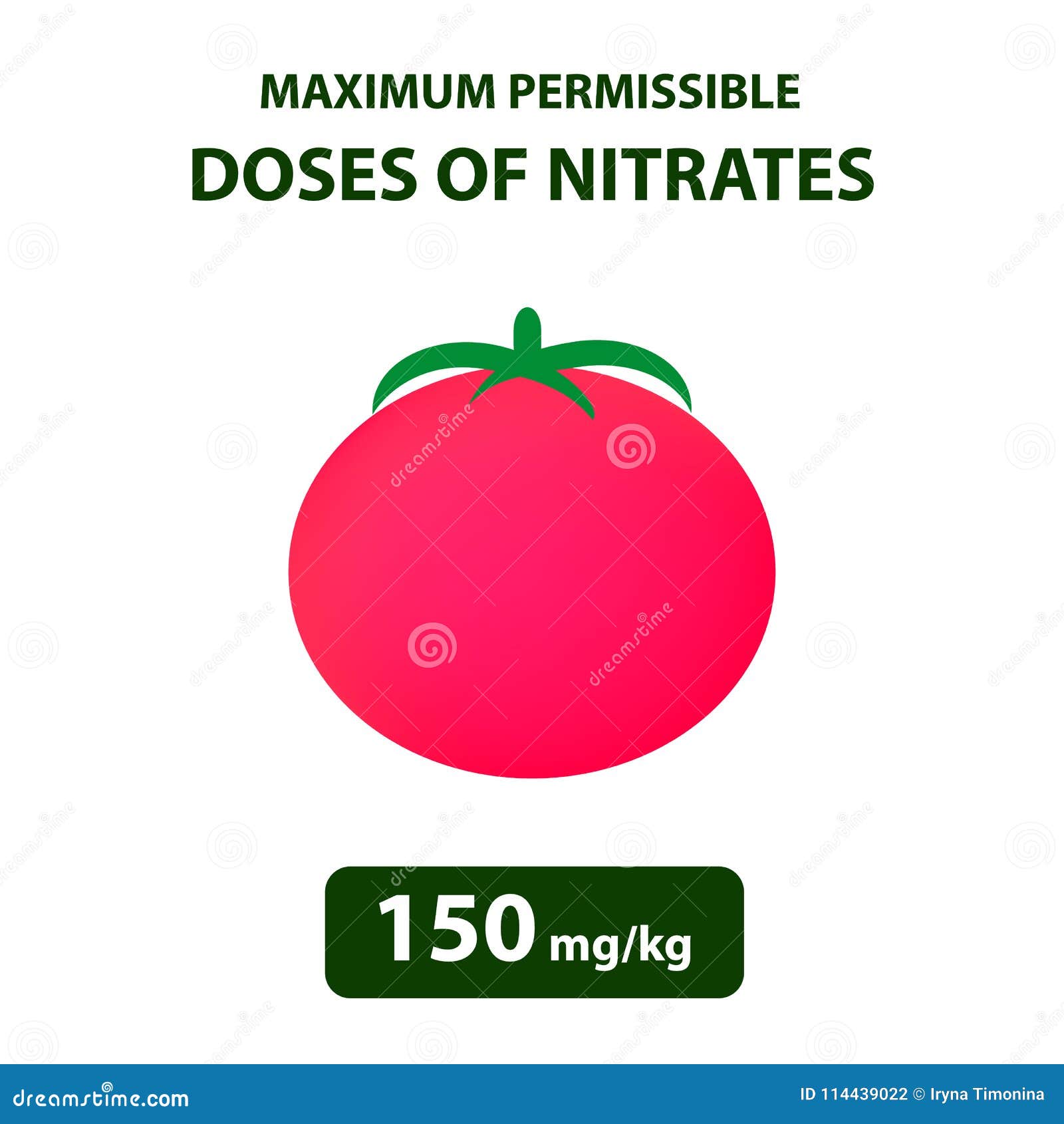 MAXIMUM PERMISSIBLE
DOSES OF NITRATES

dreamstime

dreamstime

150 mg/kg

dreamstime.com

ID 114439022 © Iryna Timonina